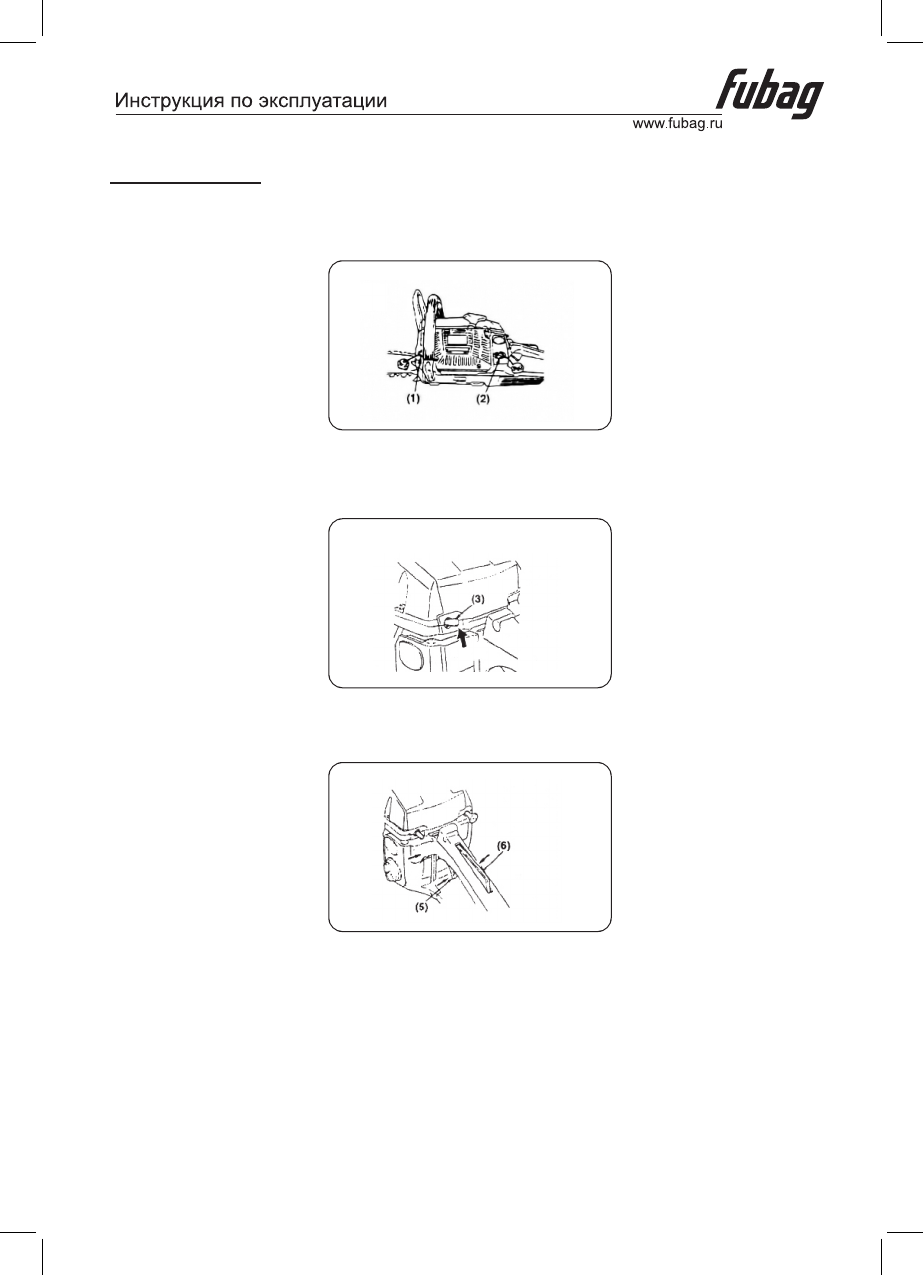 Инструкция по эксплуатации

fubag

www.fubag.ru

(1) (2)

(3)

(6)

(5)