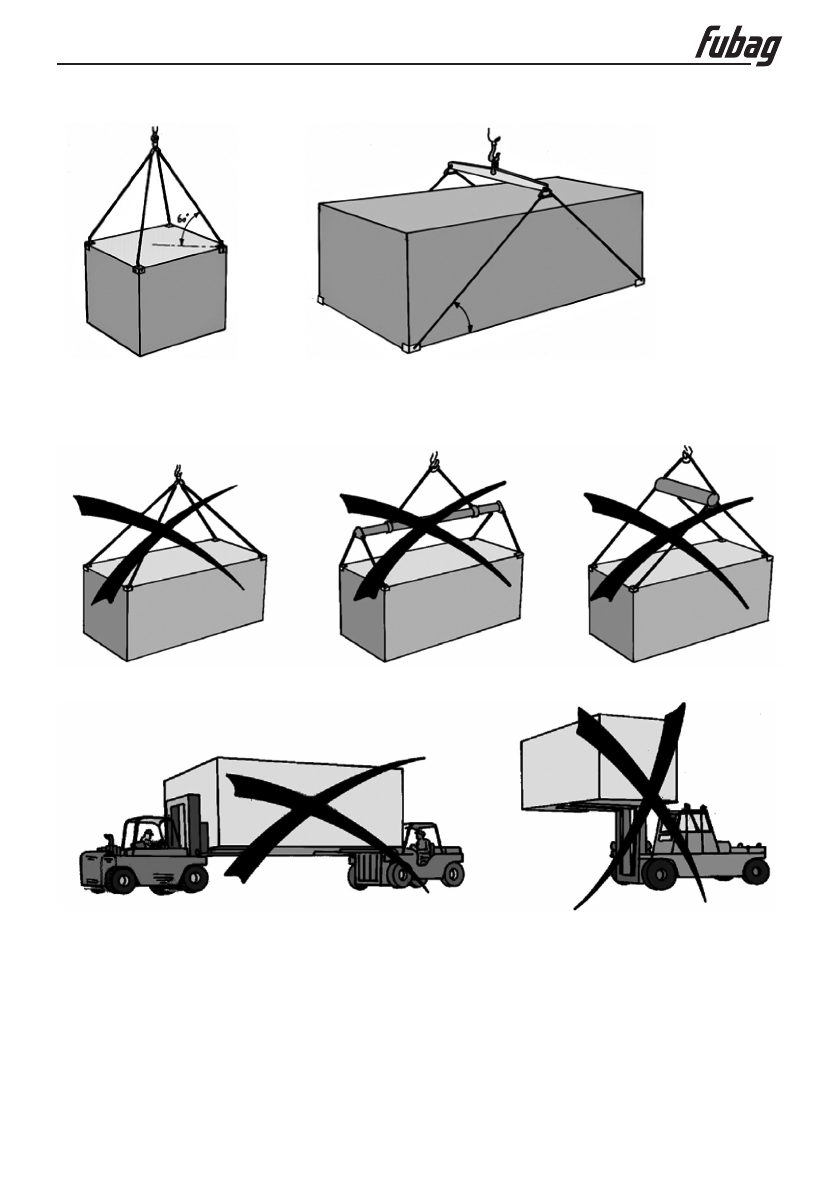 fubag

60°