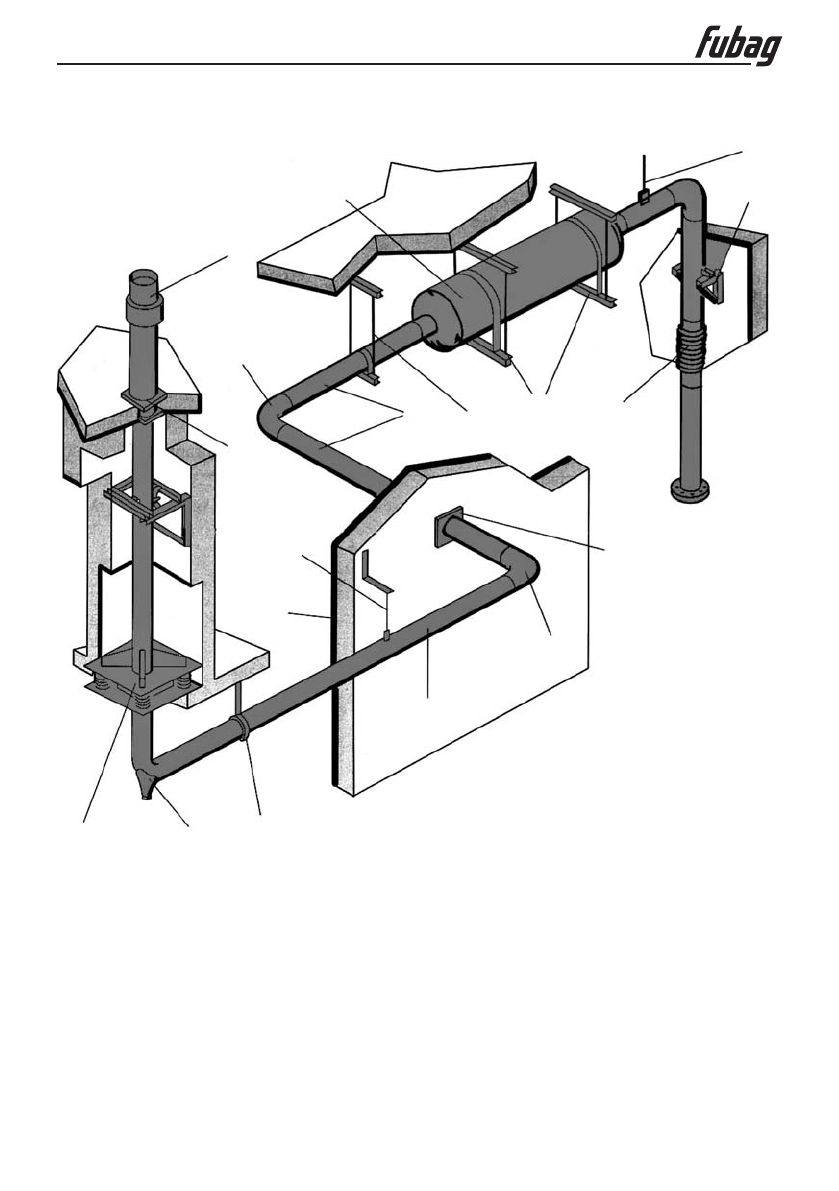 fubag