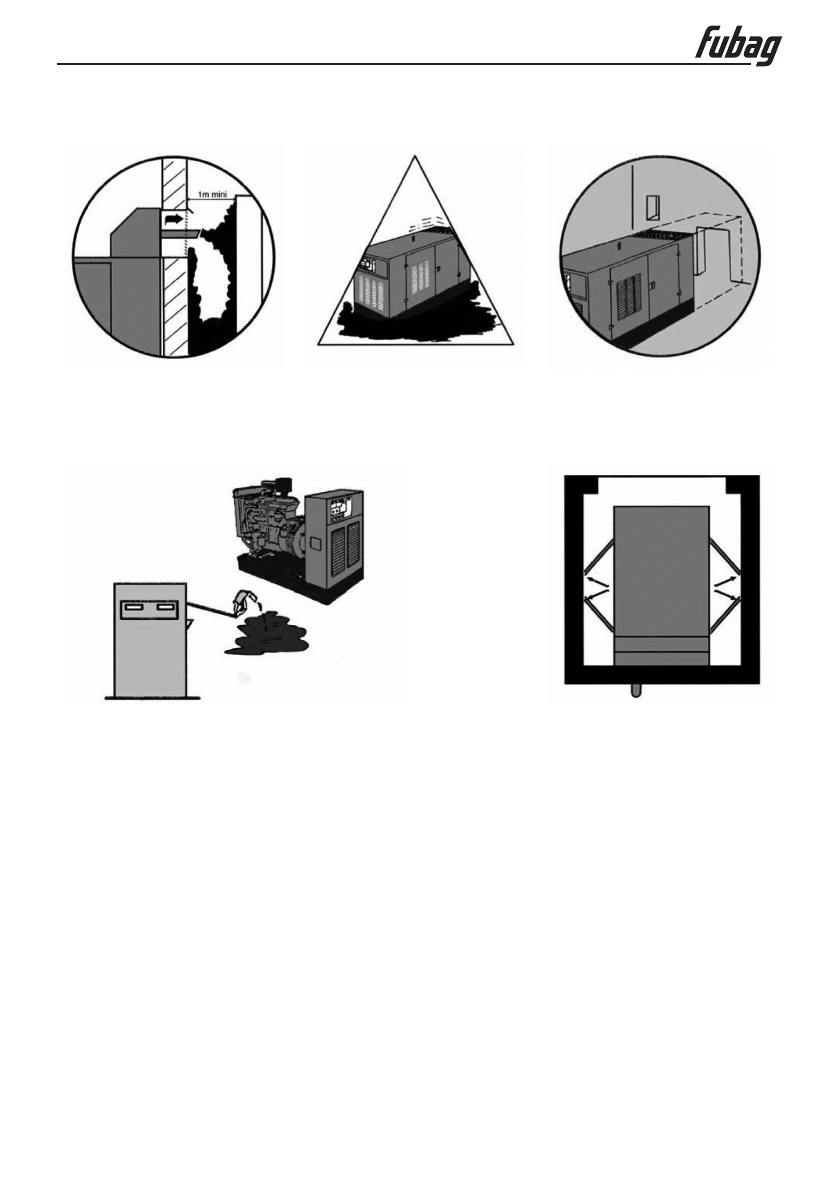 fubag

1m mini