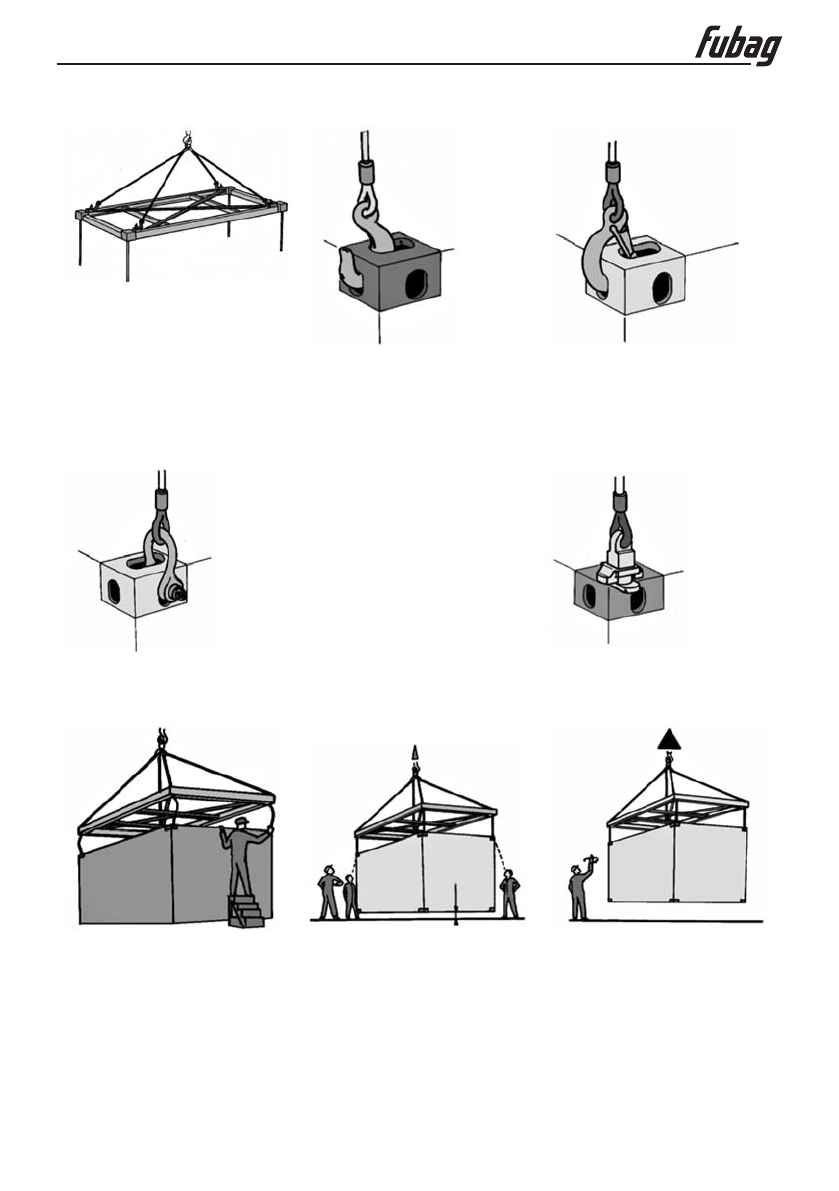 fubag