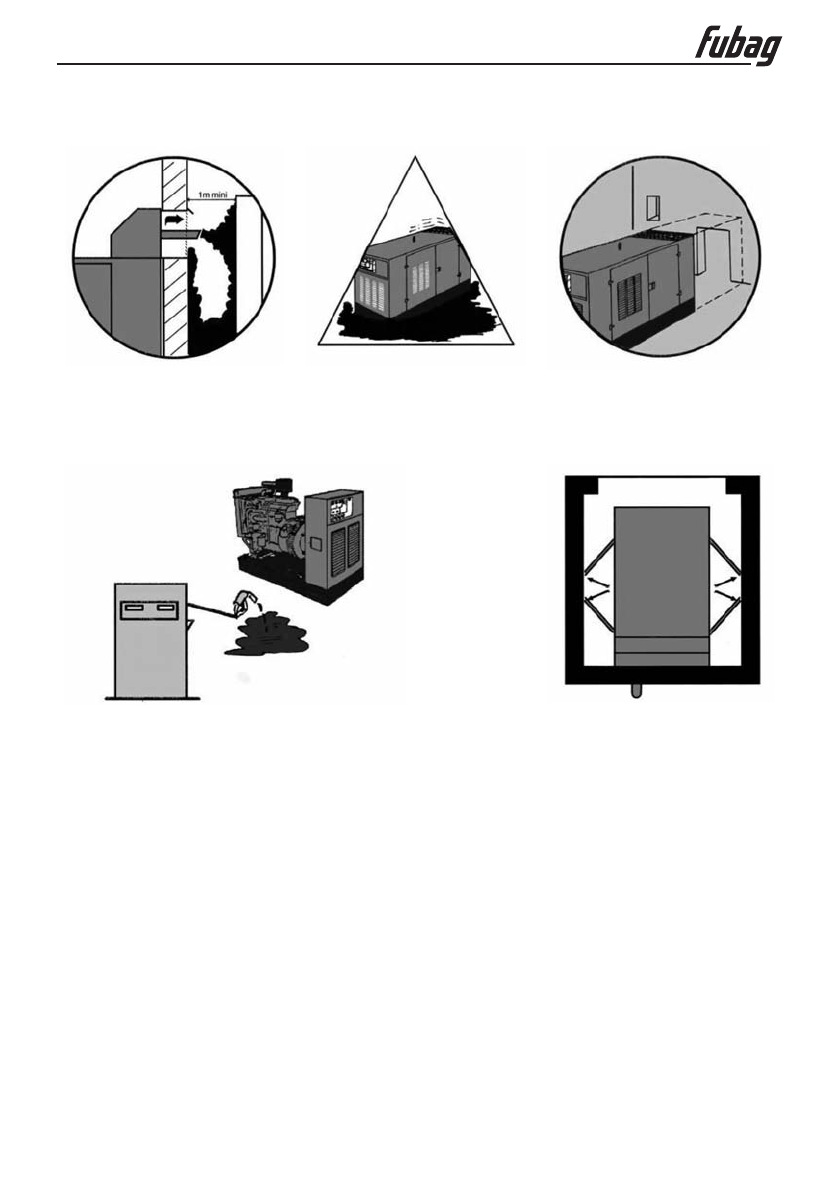 fubag

1m mini