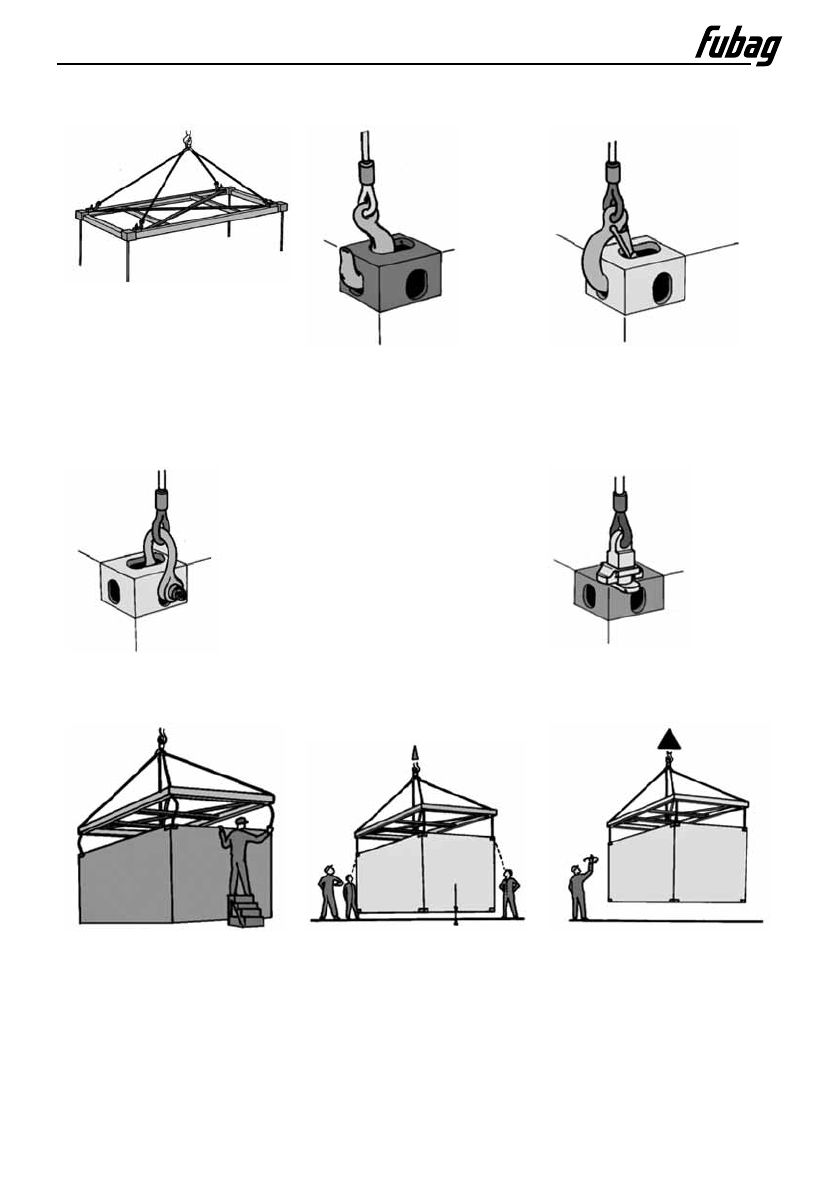 fubag