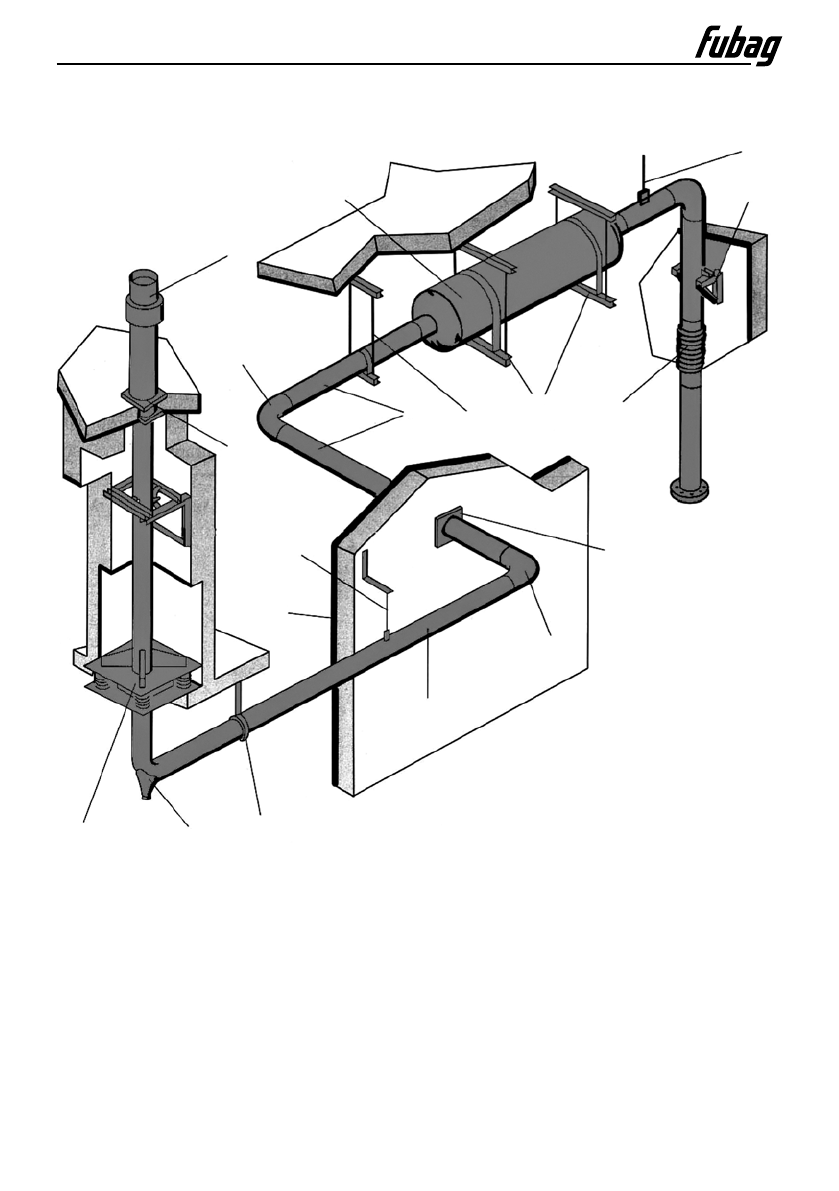 fubag