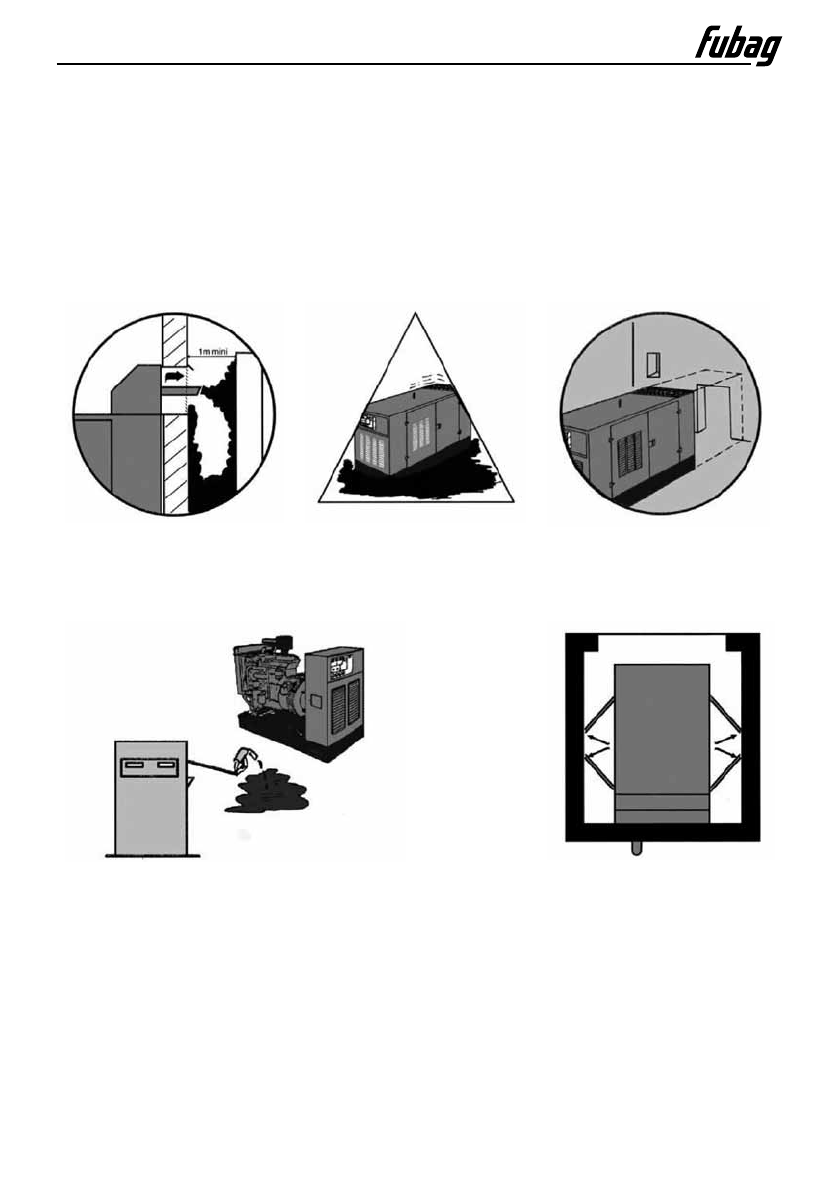 fubag

1m mini