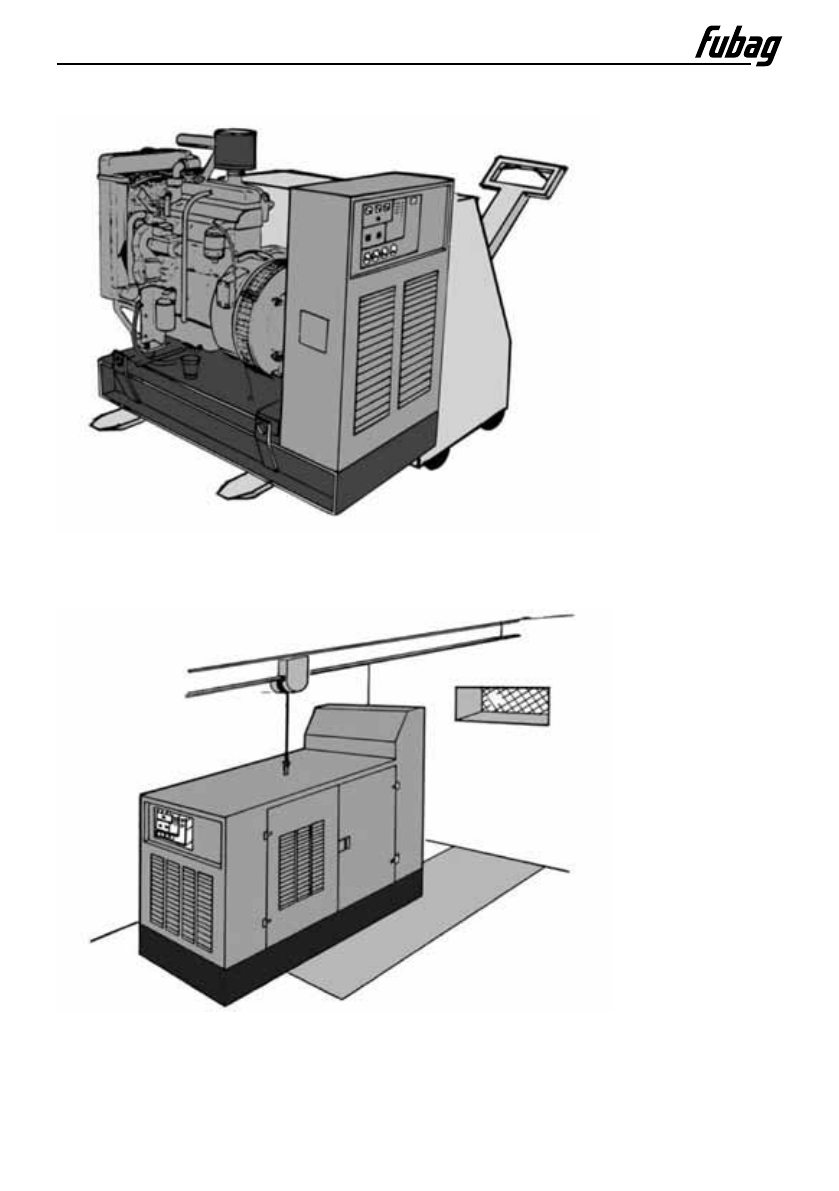 fubag