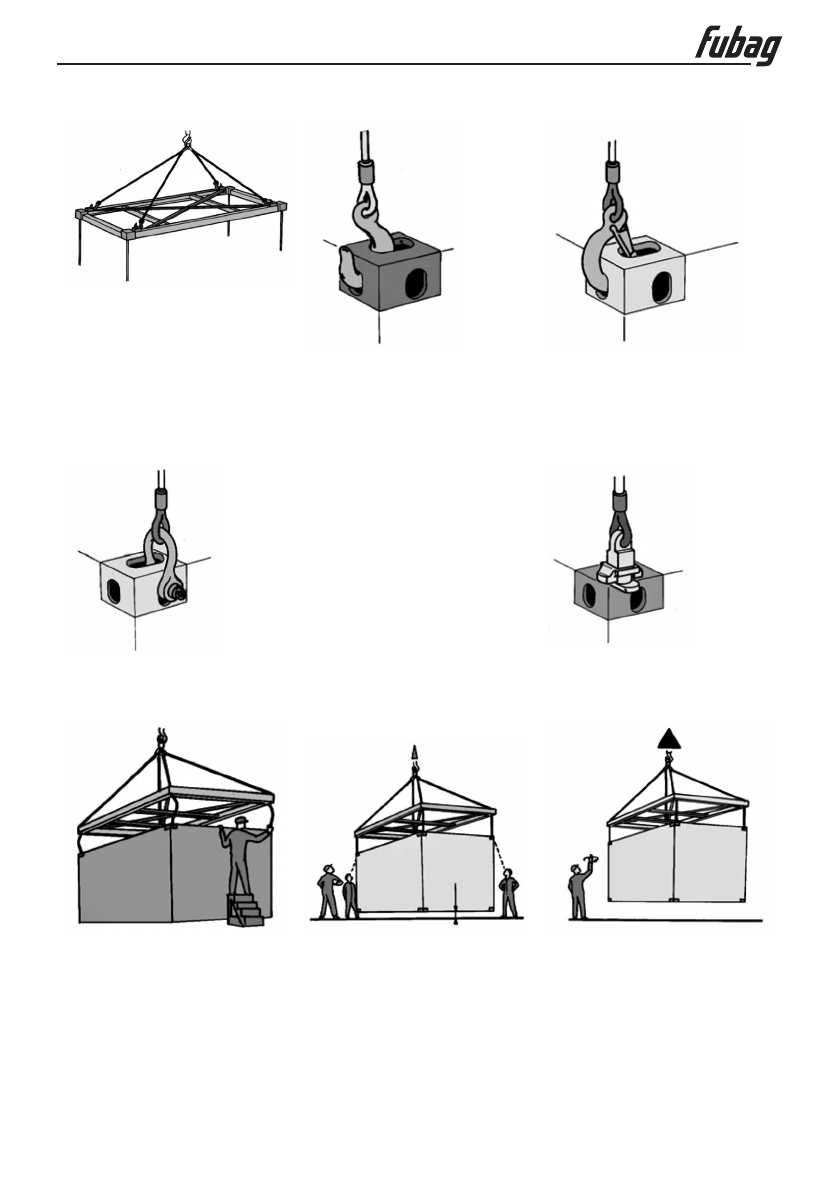 fubag