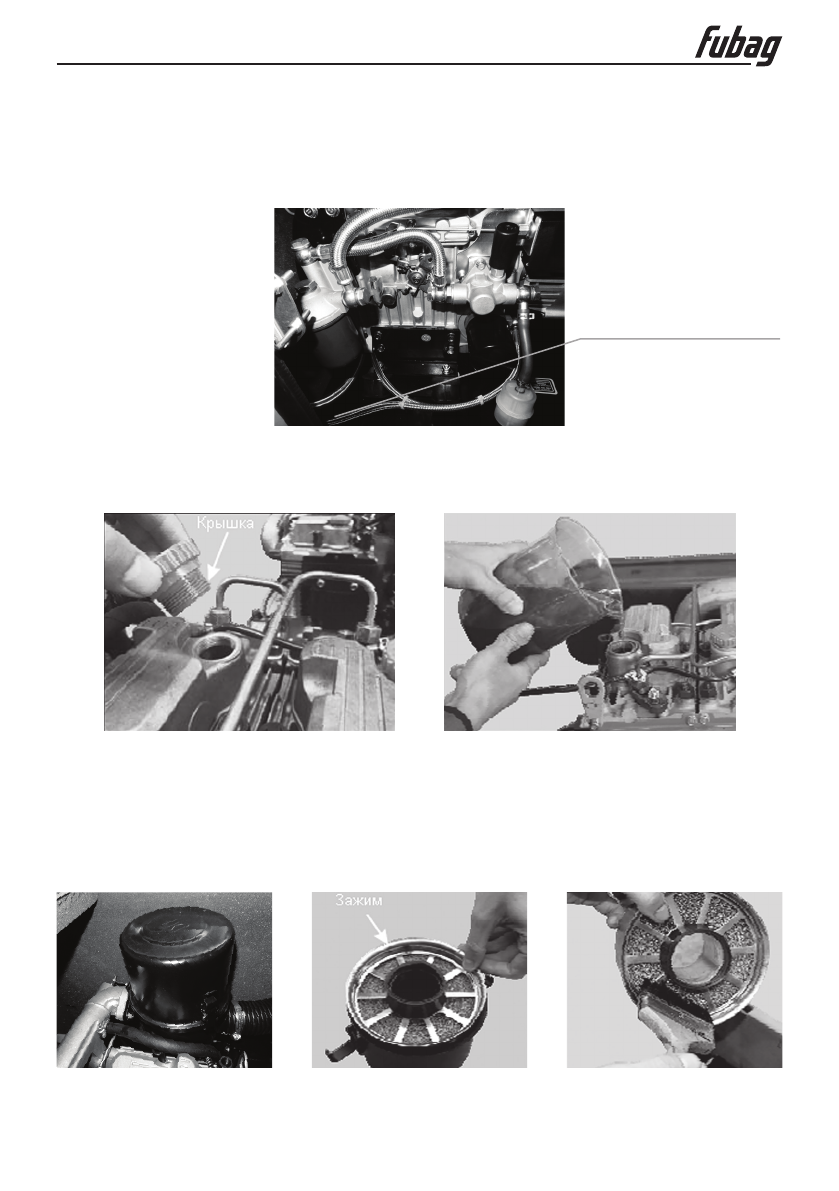 fubag

Крышка

Зажим