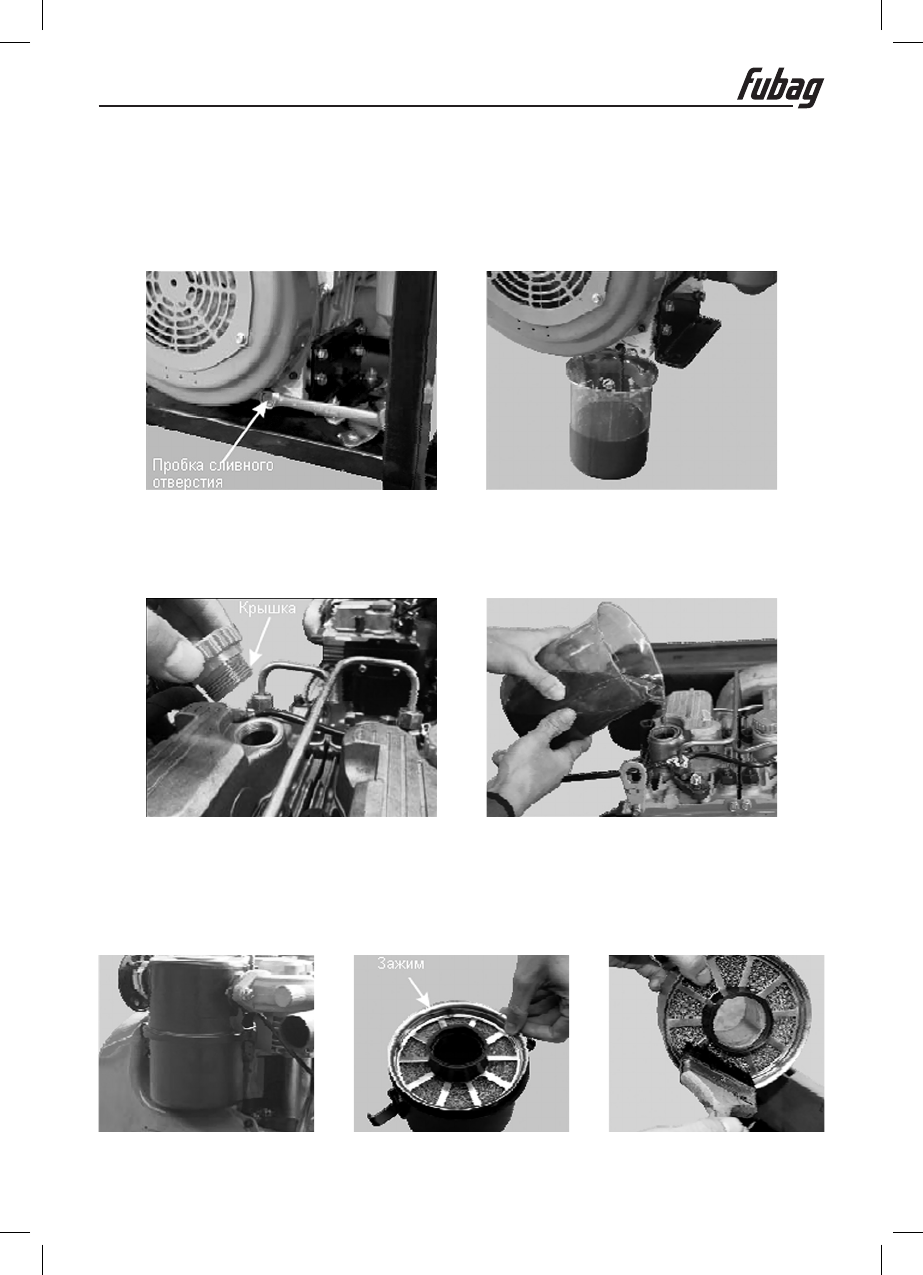 fubag

Пробка сливного отверстия

Крышка

Зажим