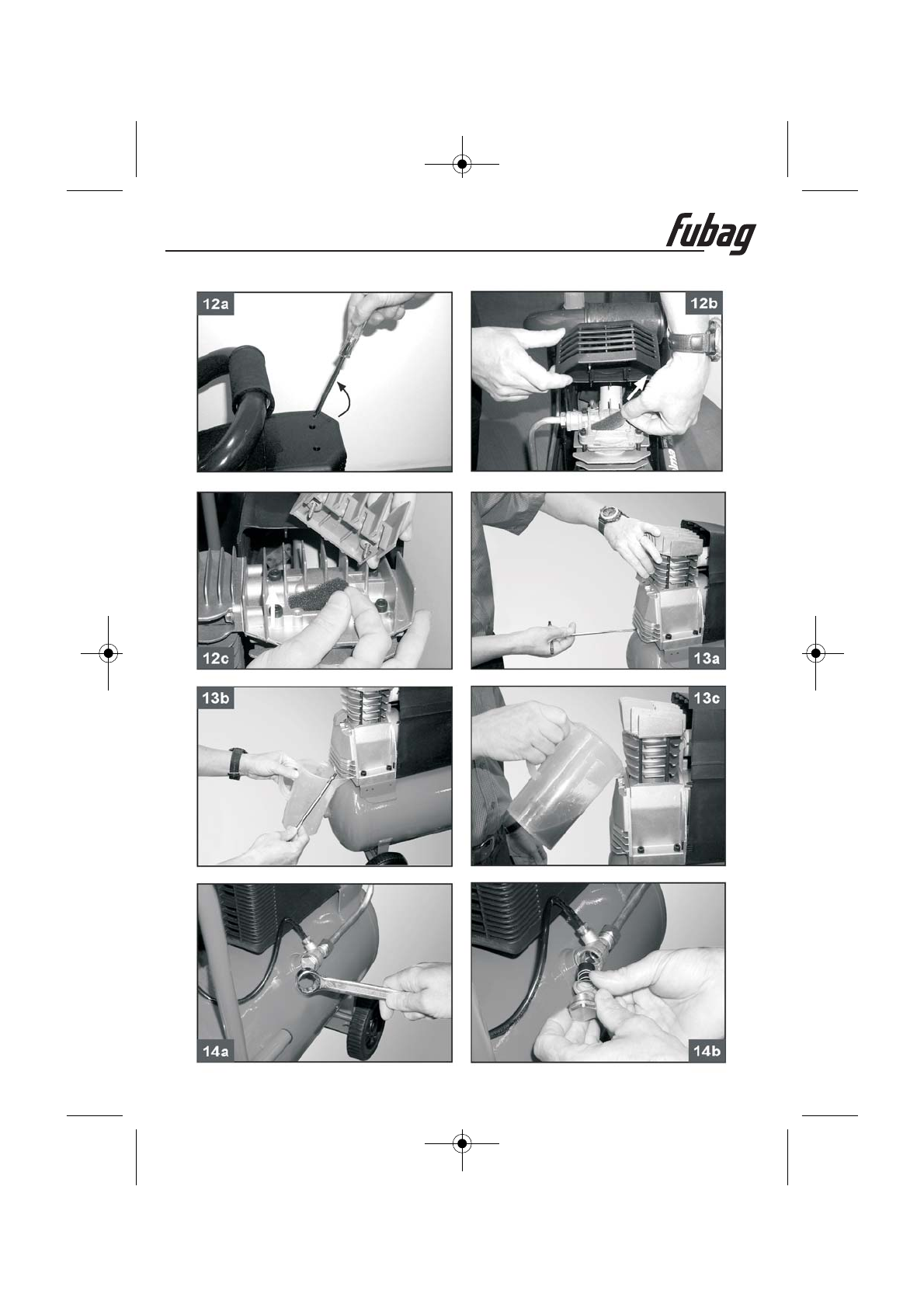 fubag

12a

12b

12c

13a

13b

13c

14a

14b