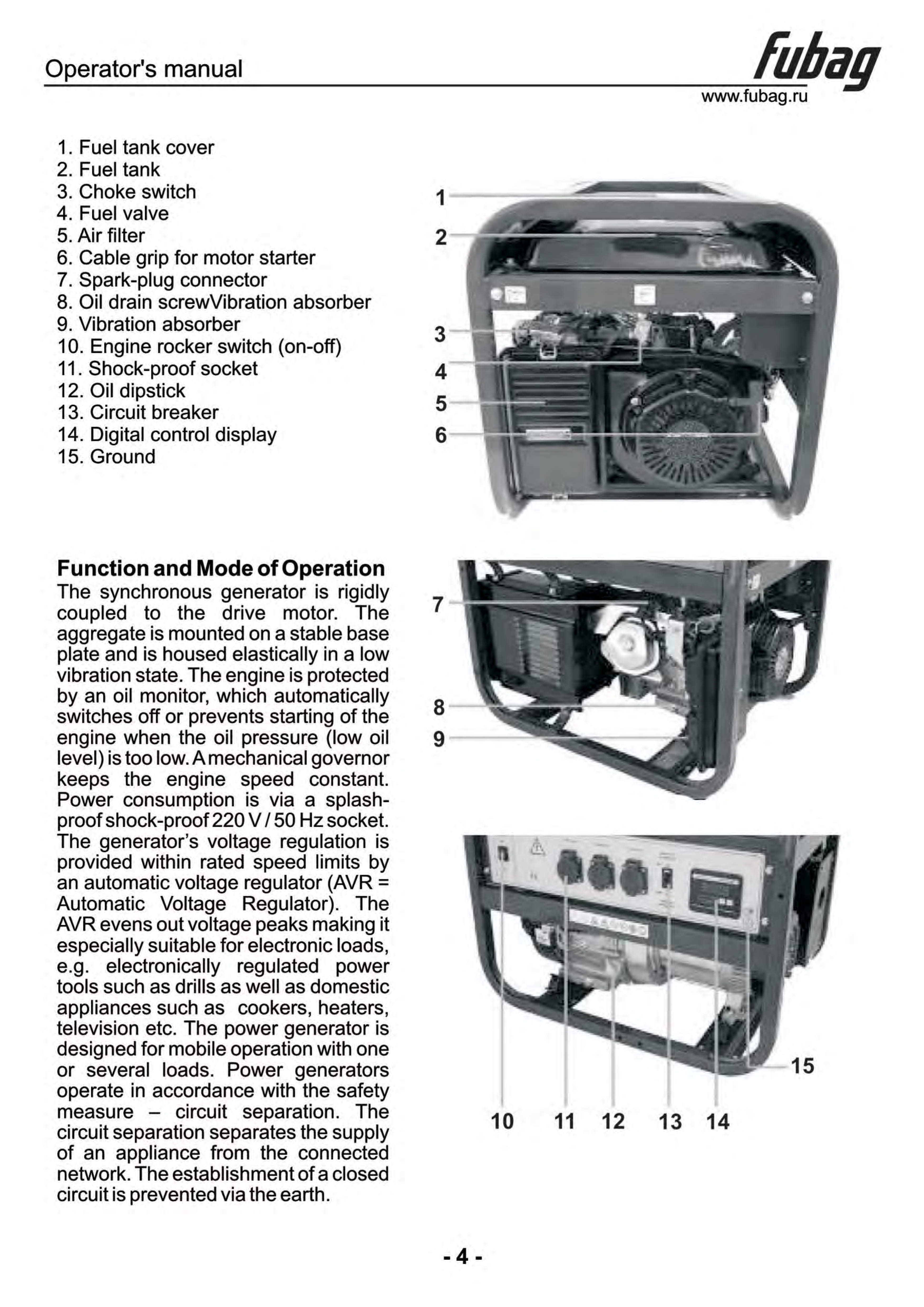 Operator's manual

fubag

www.fubag.ru

1. Fuel tank cover
2. Fuel tank
3. Choke switch
4. Fuel valve
5. Air filter
6. Cable grip for motor starter
7. Spark-plug connector
8. Oil drain screwVibration absorber
9. Vibration absorber
10. Engine rocker switch (on-off)
11. Shock-proof socket
12. Oil dipstick
13. Circuit breaker
14. Digital control display
15. Ground

1
2
3
4
5
6

Function and Mode of Operation
The synchronous generator is rigidly coupled to the drive motor. The aggregate is mounted on a stable base plate and is housed elastically in a low vibration state. The engine is protected by an oil monitor, which automatically switches off or prevents starting of the engine when the oil pressure (low oil level) is too low. A mechanical governor keeps the engine speed constant. Power consumption is via a splash-proof shock-proof 220 V / 50 Hz socket. The generator's voltage regulation is provided within rated speed limits by an automatic voltage regulator (AVR = Automatic Voltage Regulator). The AVR evens out voltage peaks making it especially suitable for electronic loads, e.g. electronically regulated power tools such as drills as well as domestic appliances such as cookers, heaters, television etc. The power generator is designed for mobile operation with one or several loads. Power generators operate in accordance with the safety measure – circuit separation. The circuit separation separates the supply of an appliance from the connected network. The establishment of a closed circuit is prevented via the earth.

7
8
9

15
10 11 12 13 14

- 4 -