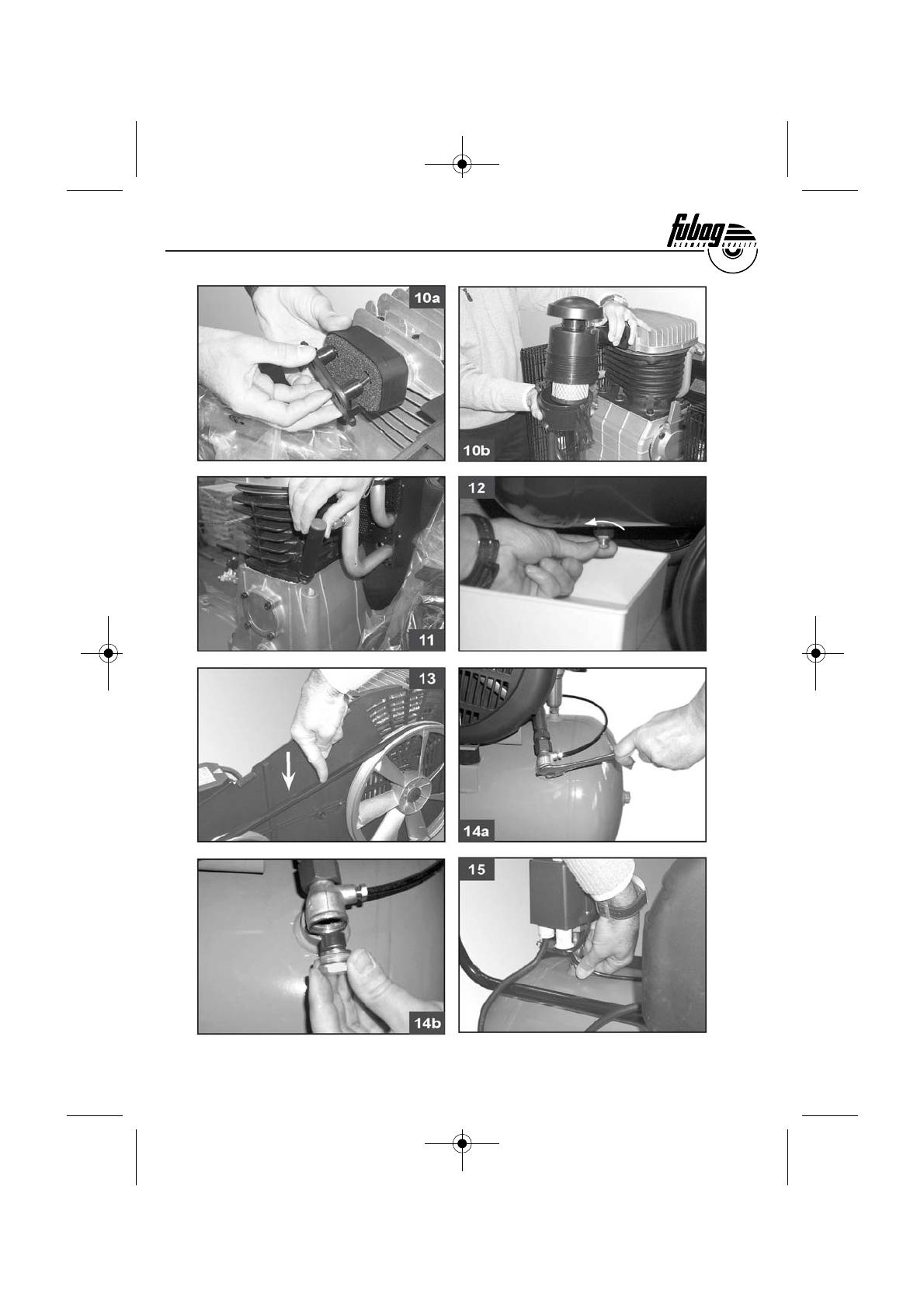 fubag
GERMAN QUALITY

10a

10b

11

12

13

14a

14b

15