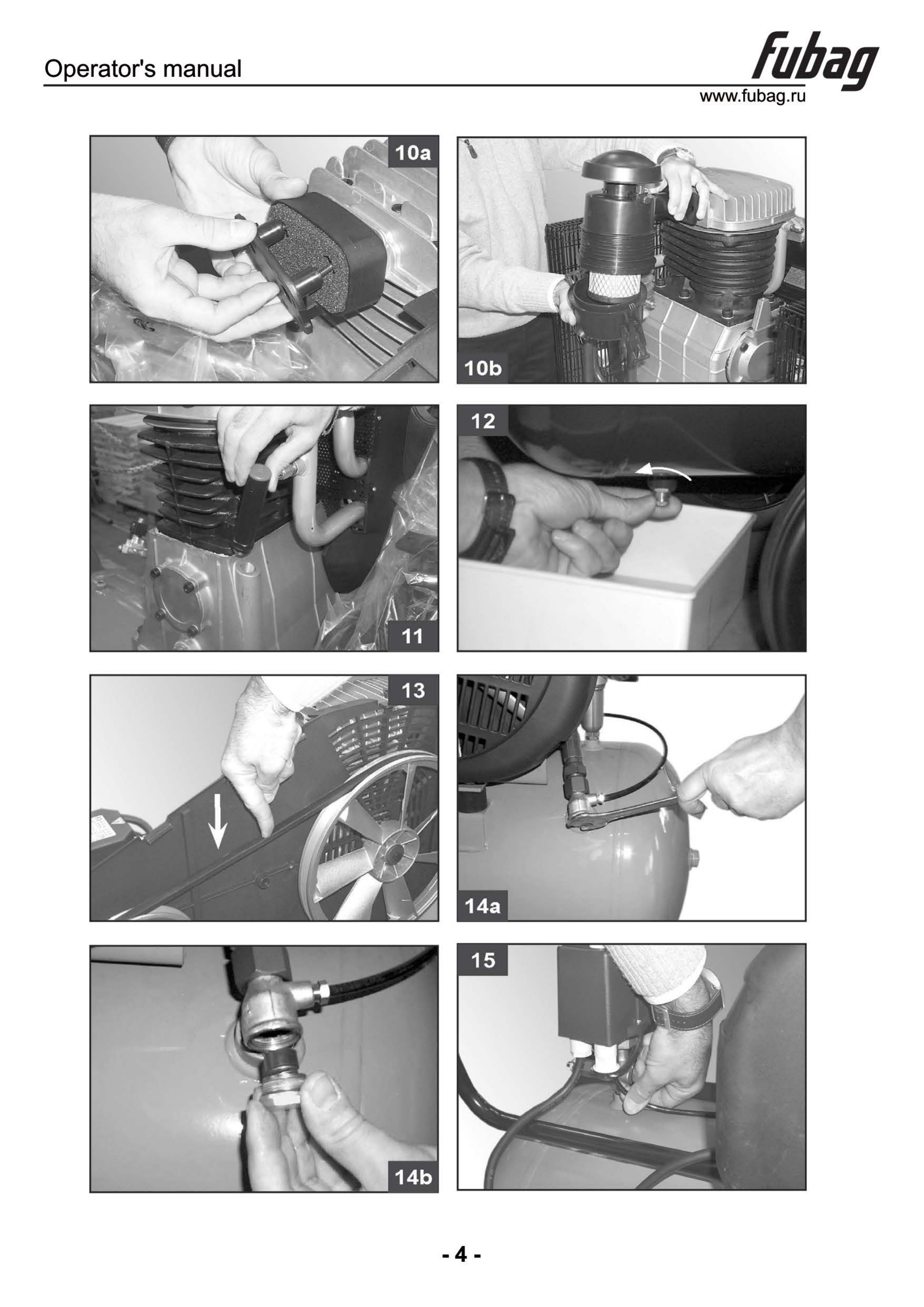 Operator's manual

fubag

www.fubag.ru

10a

10b

11

12

13

14a

14b

15

- 4 -