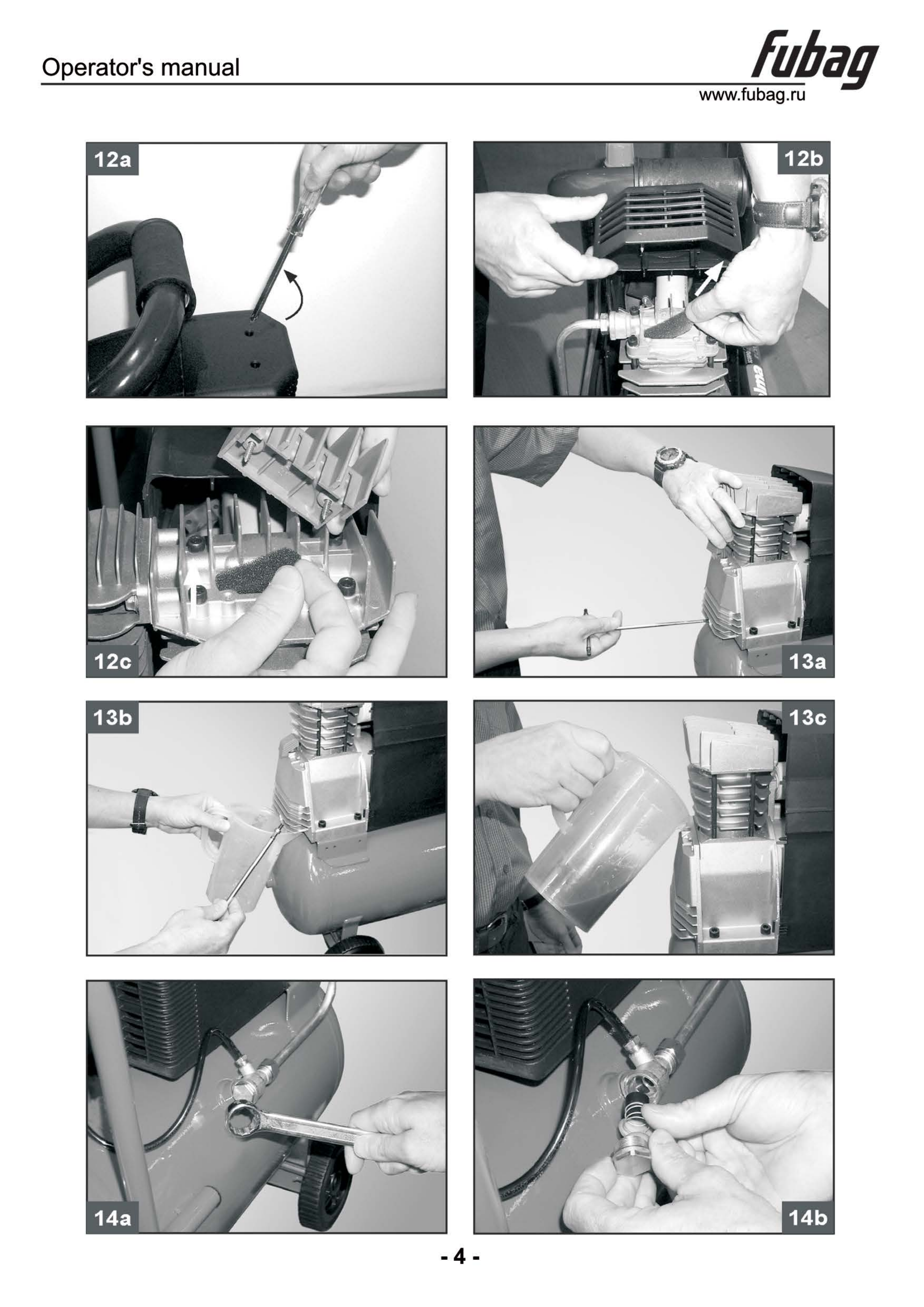 Operator's manual

fubag
www.fubag.ru

12a

12b

12c

13a

13b

13c

14a

14b

- 4 -