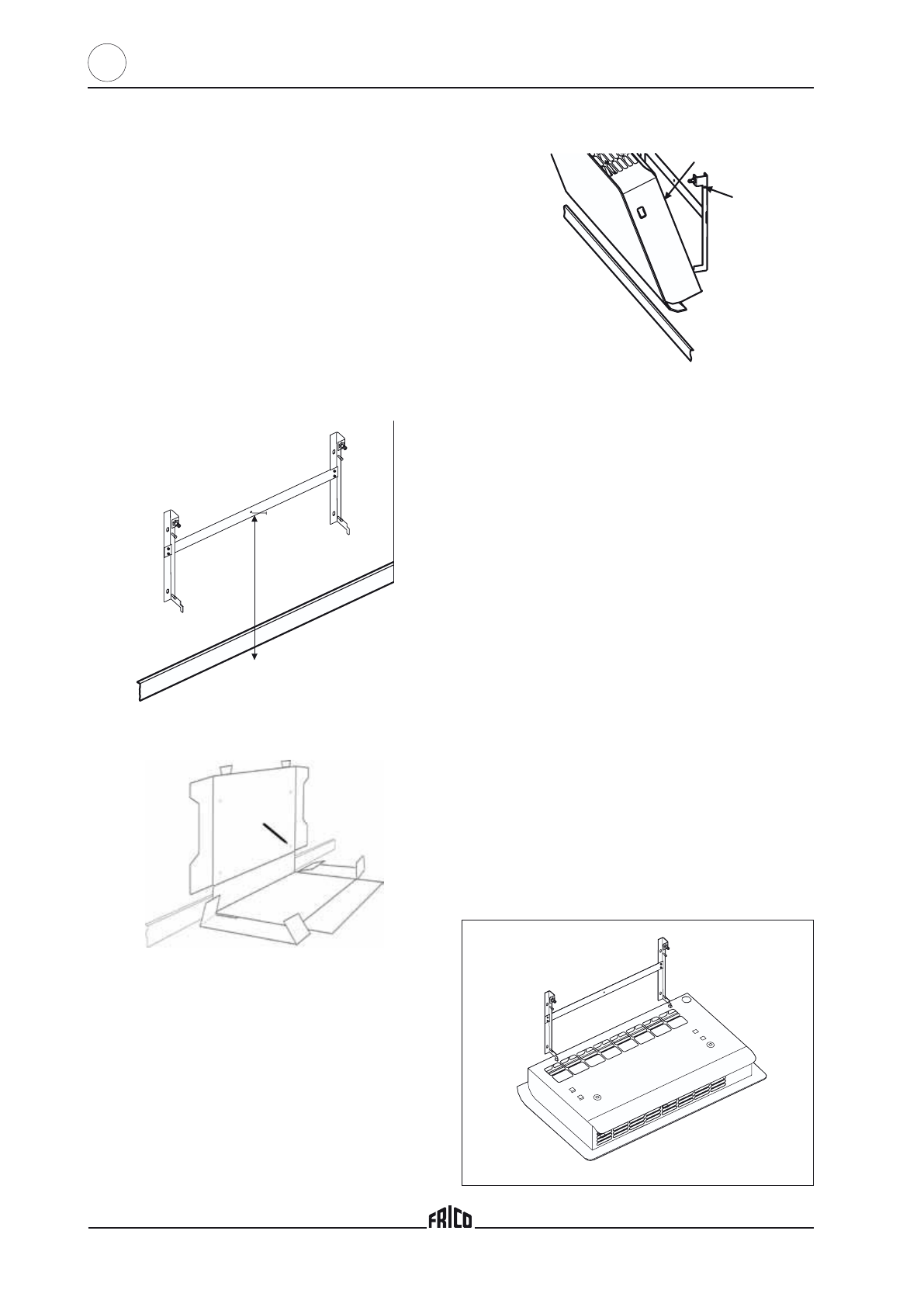 FRICO