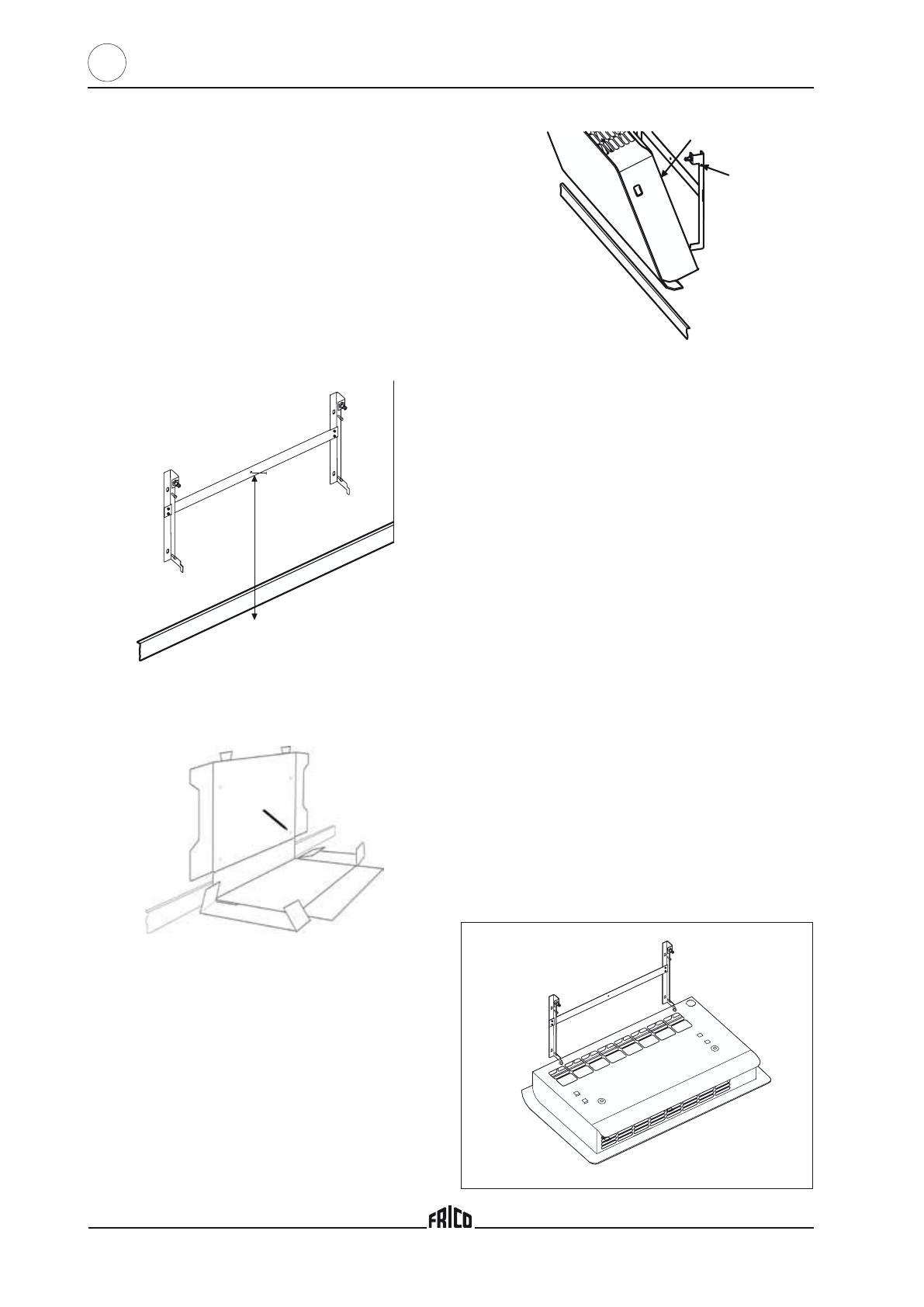 FRICO