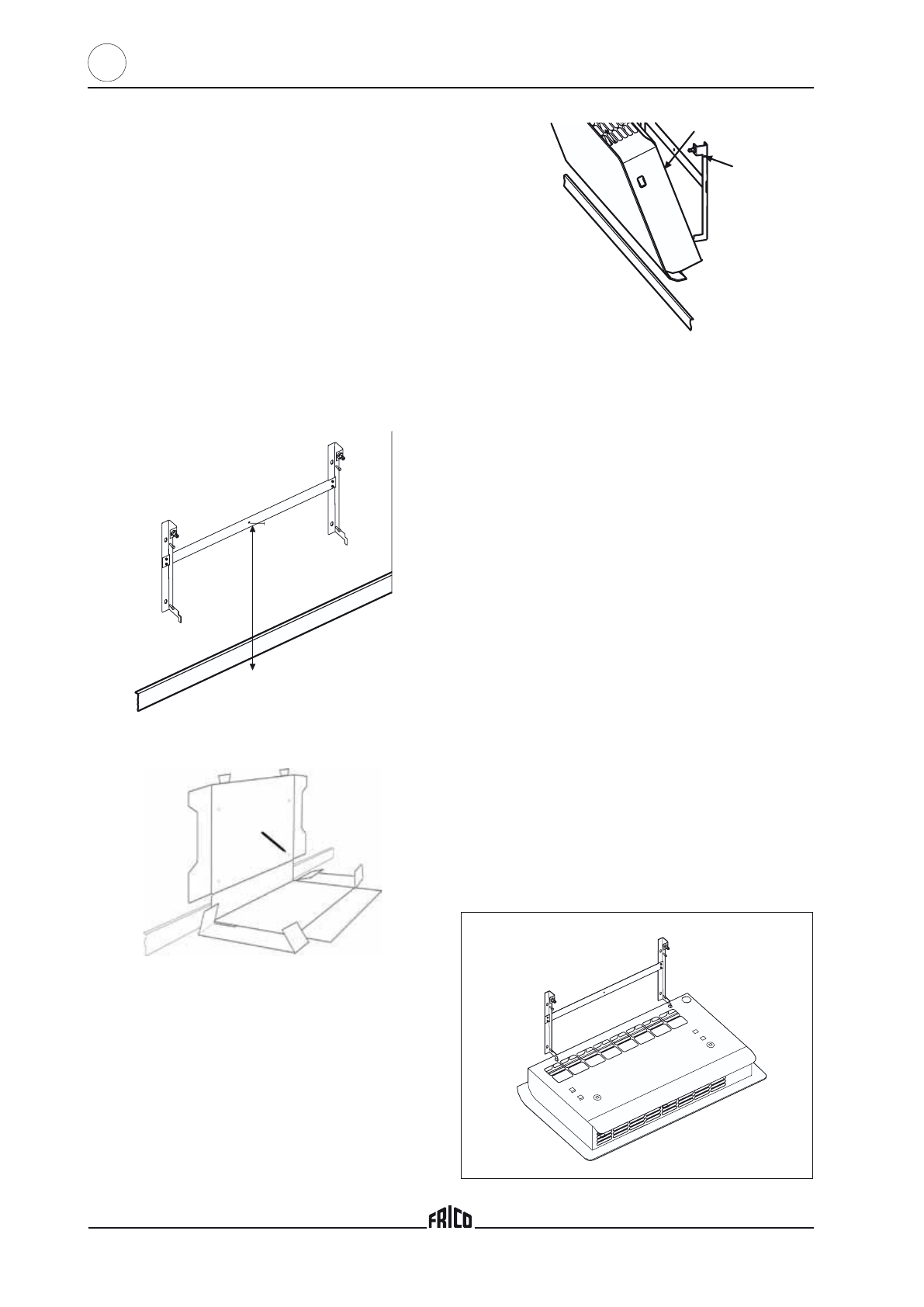 FRICO