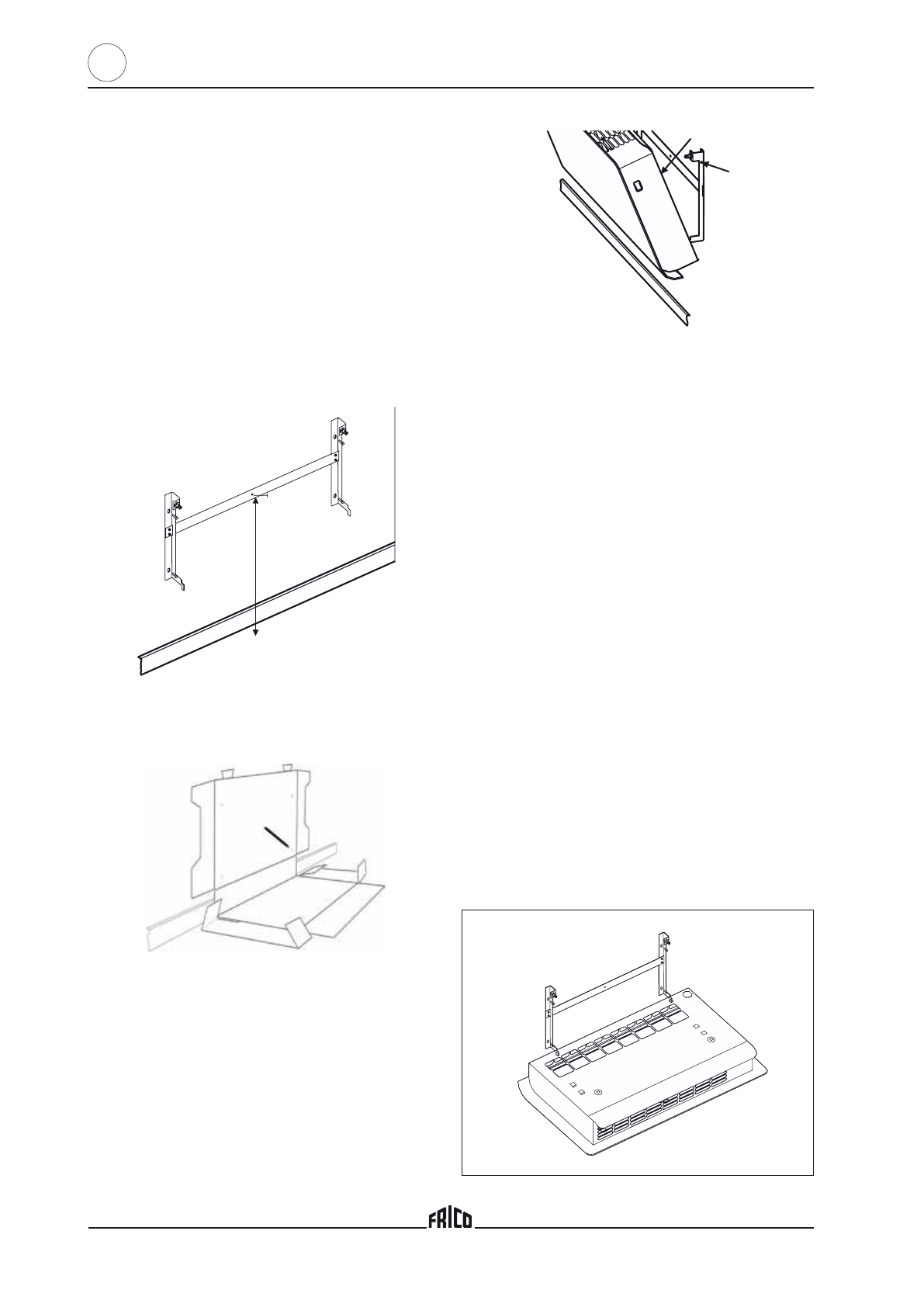 FRICO