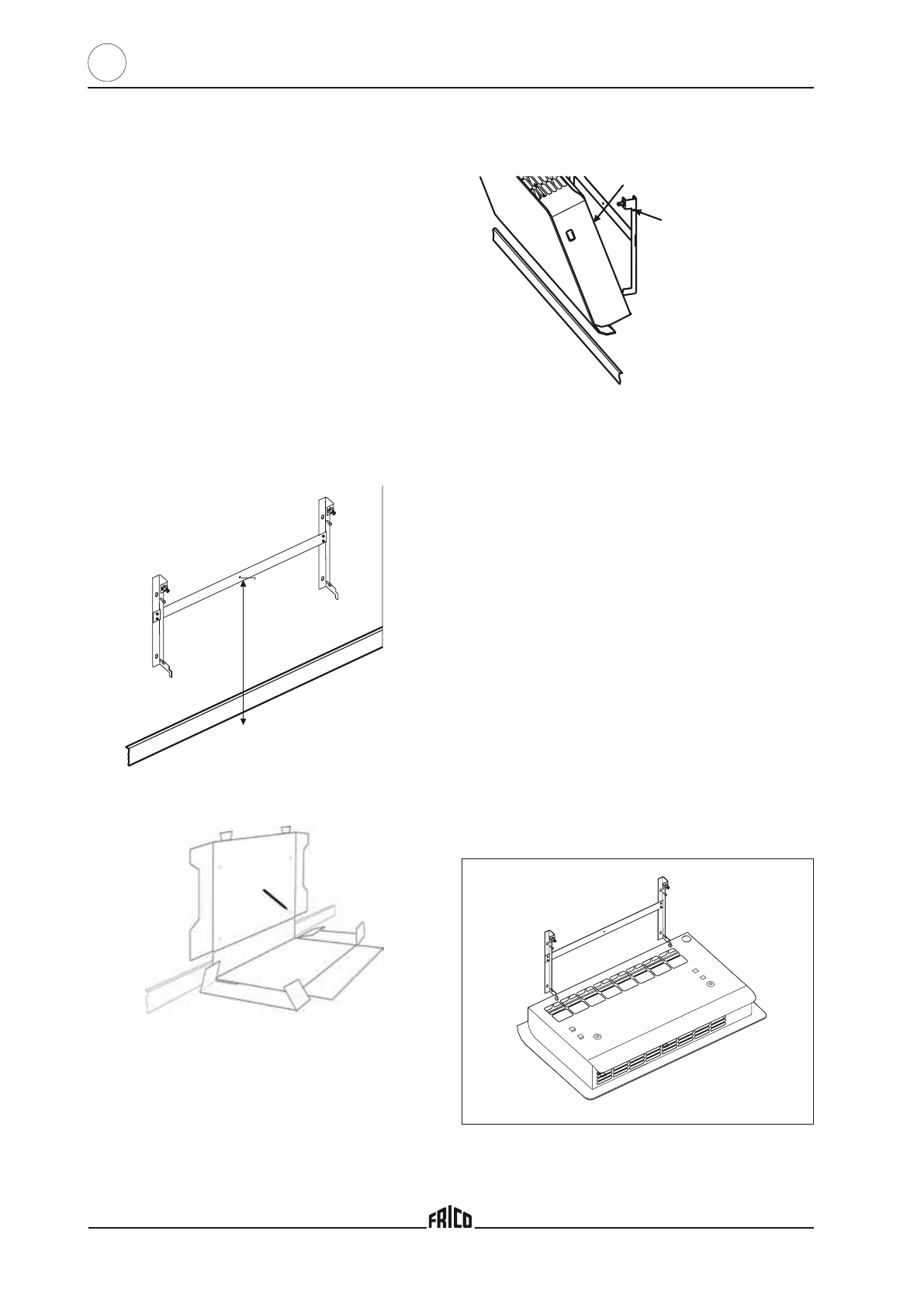 FRICO