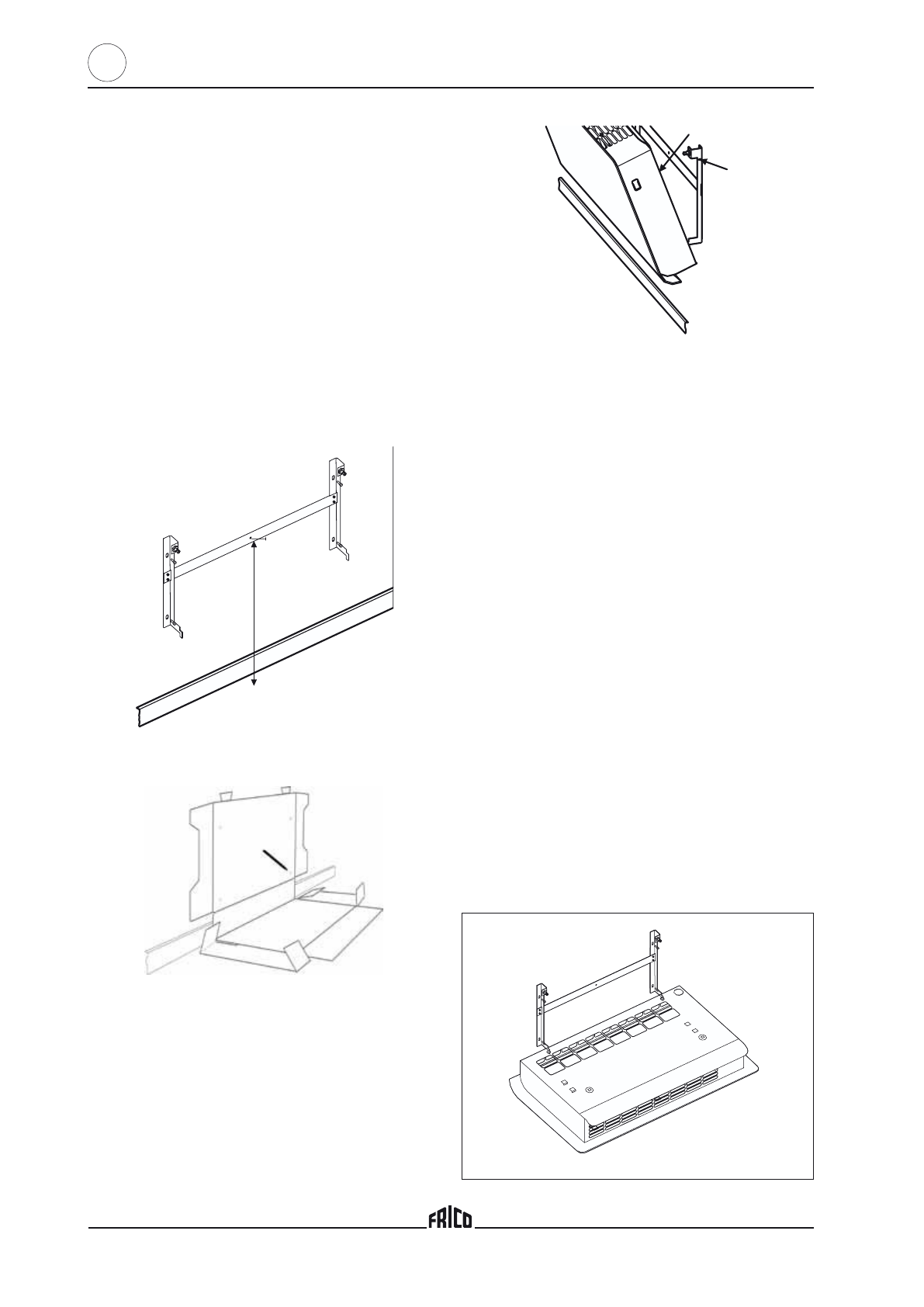 FRICO