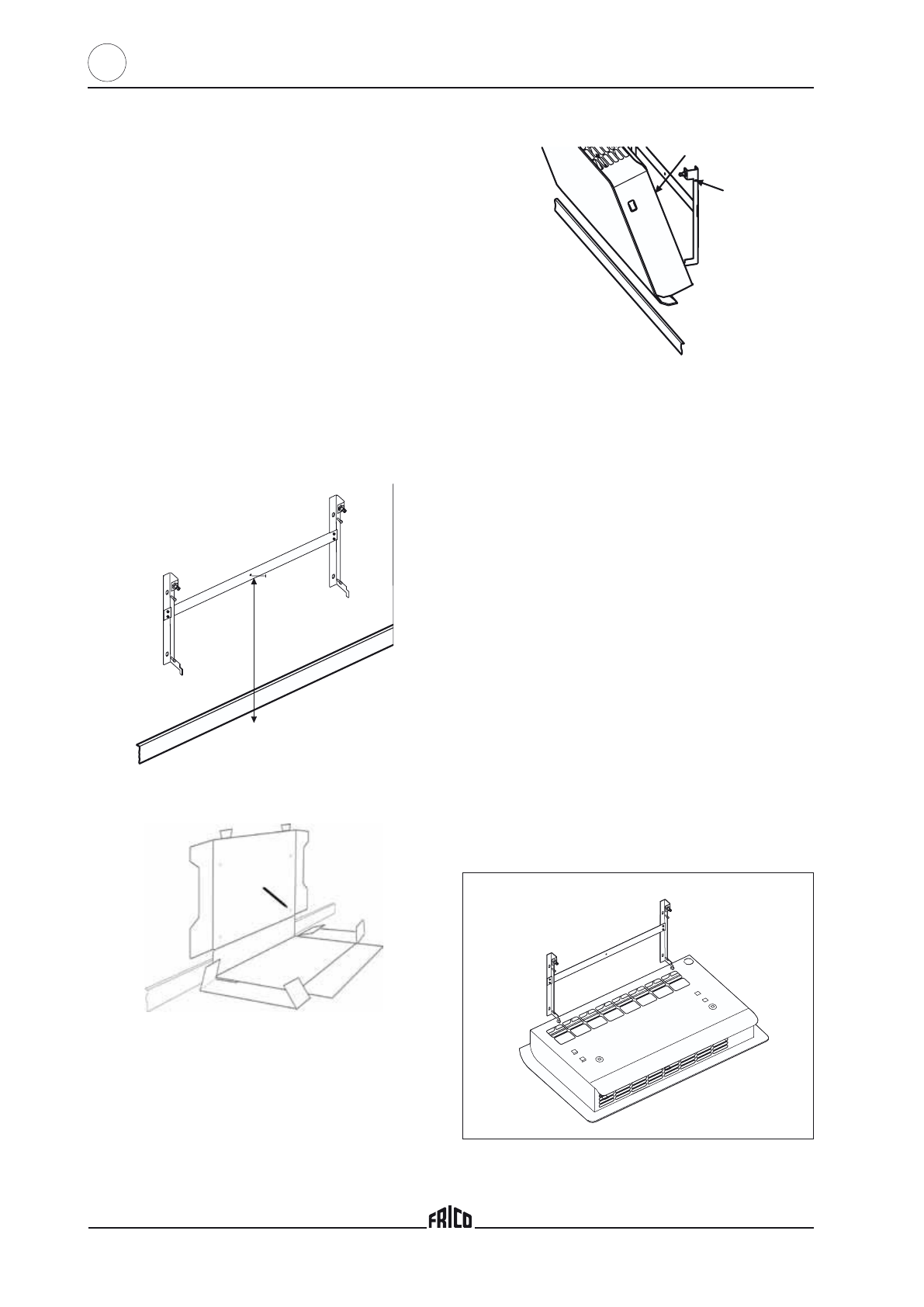 FRICO