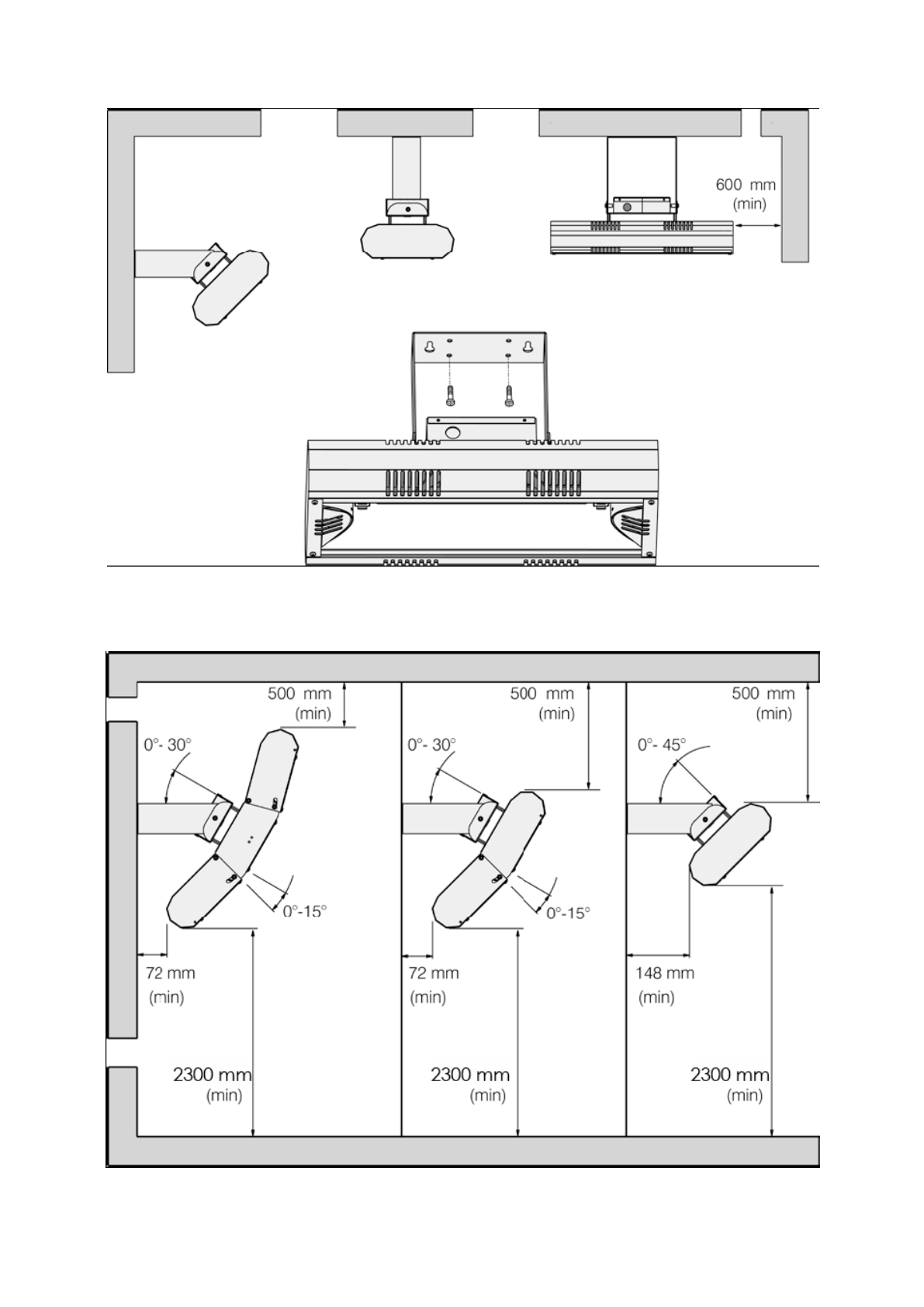 600 mm
(min)

500 mm
(min)

0°- 30°

0°-15°

72 mm
(min)

2300 mm
(min)

500 mm
(min)

0°- 30°

0°-15°

72 mm
(min)

2300 mm
(min)

500 mm
(min)

0°- 45°

148 mm
(min)

2300 mm
(min)