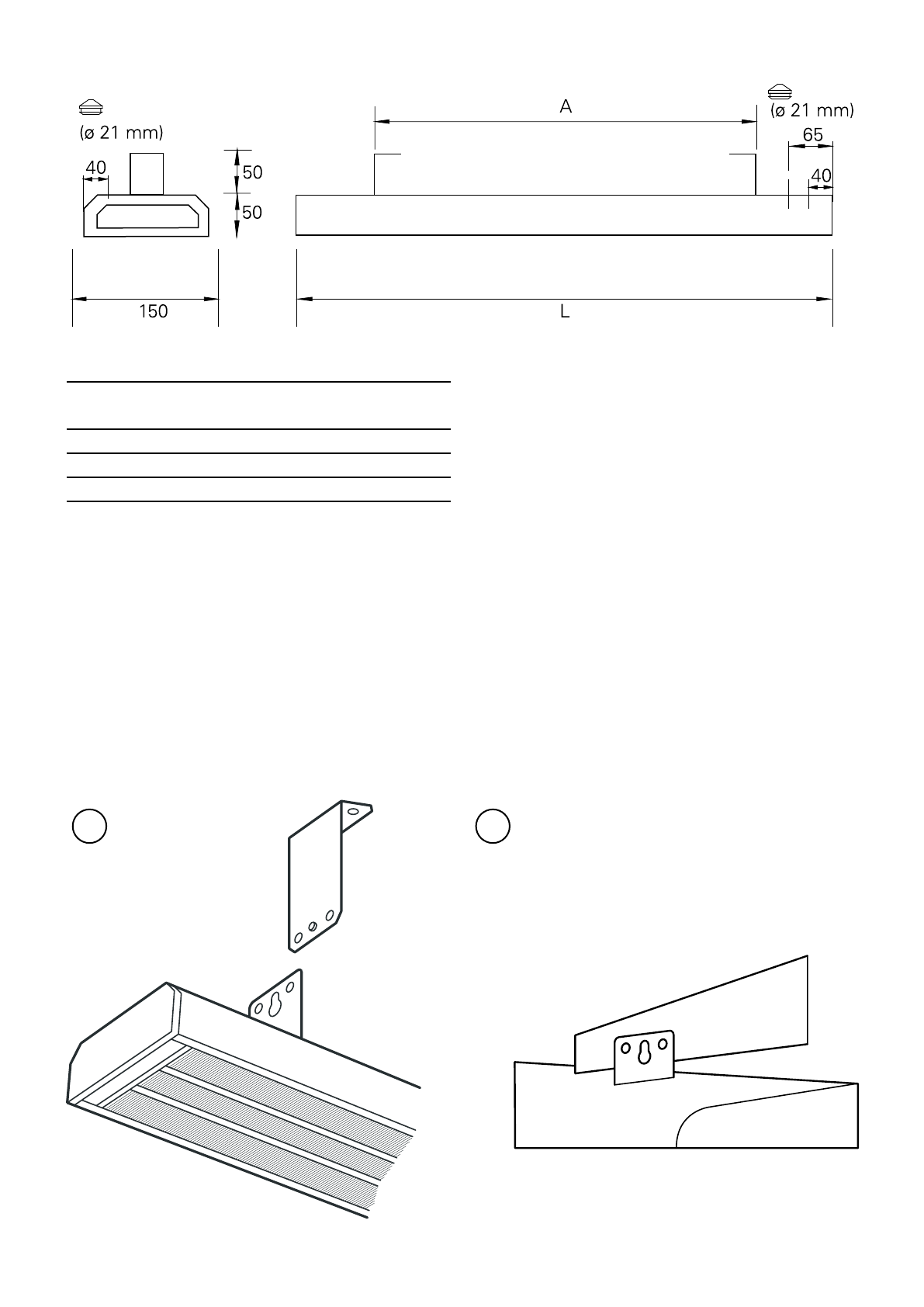 (ø 21 mm)

40

50

50

150

A

(ø 21 mm)

65

40

L