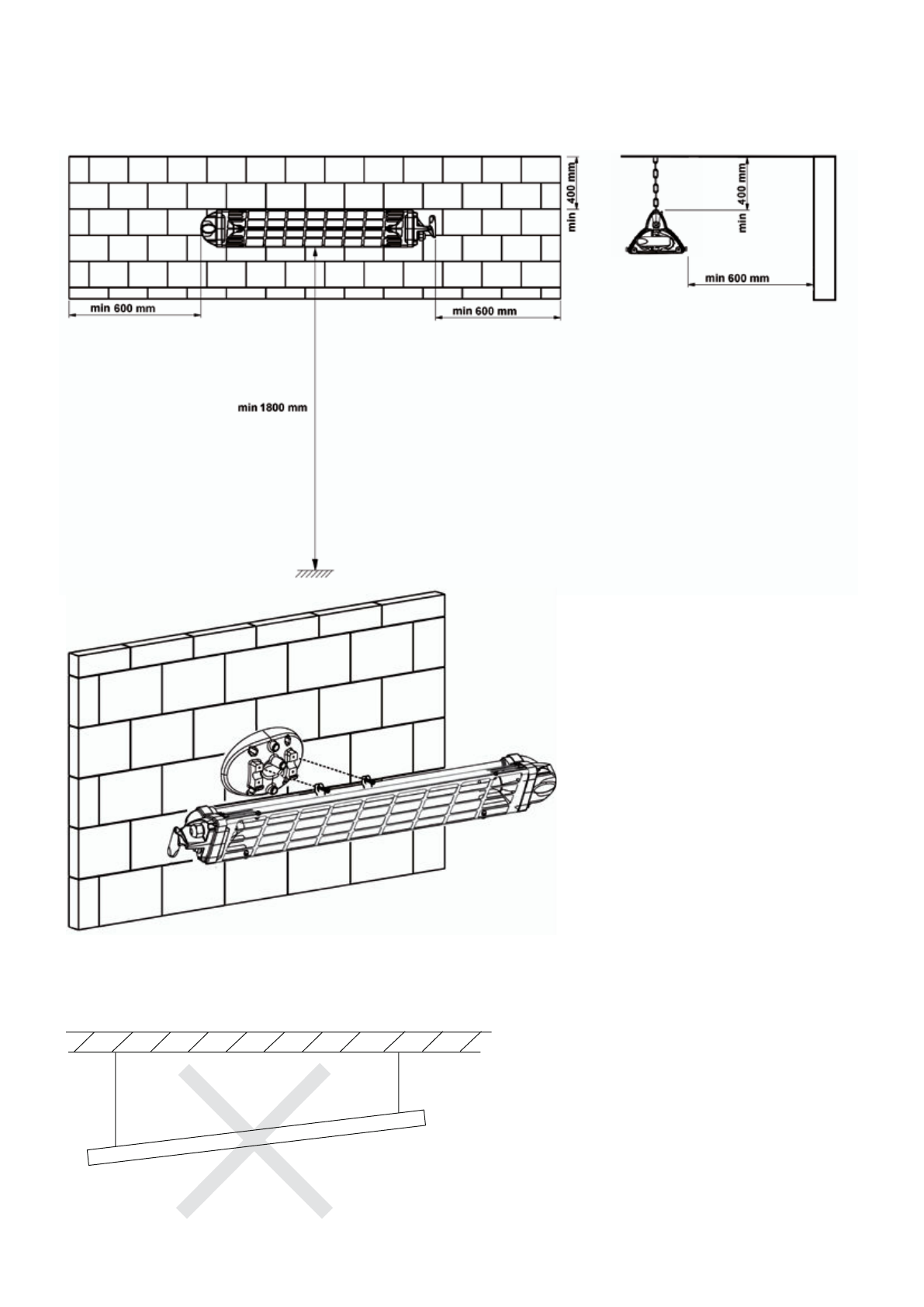 min 400 mm

min 600 mm

min 600 mm

min 1800 mm

min 400 mm

min 600 mm