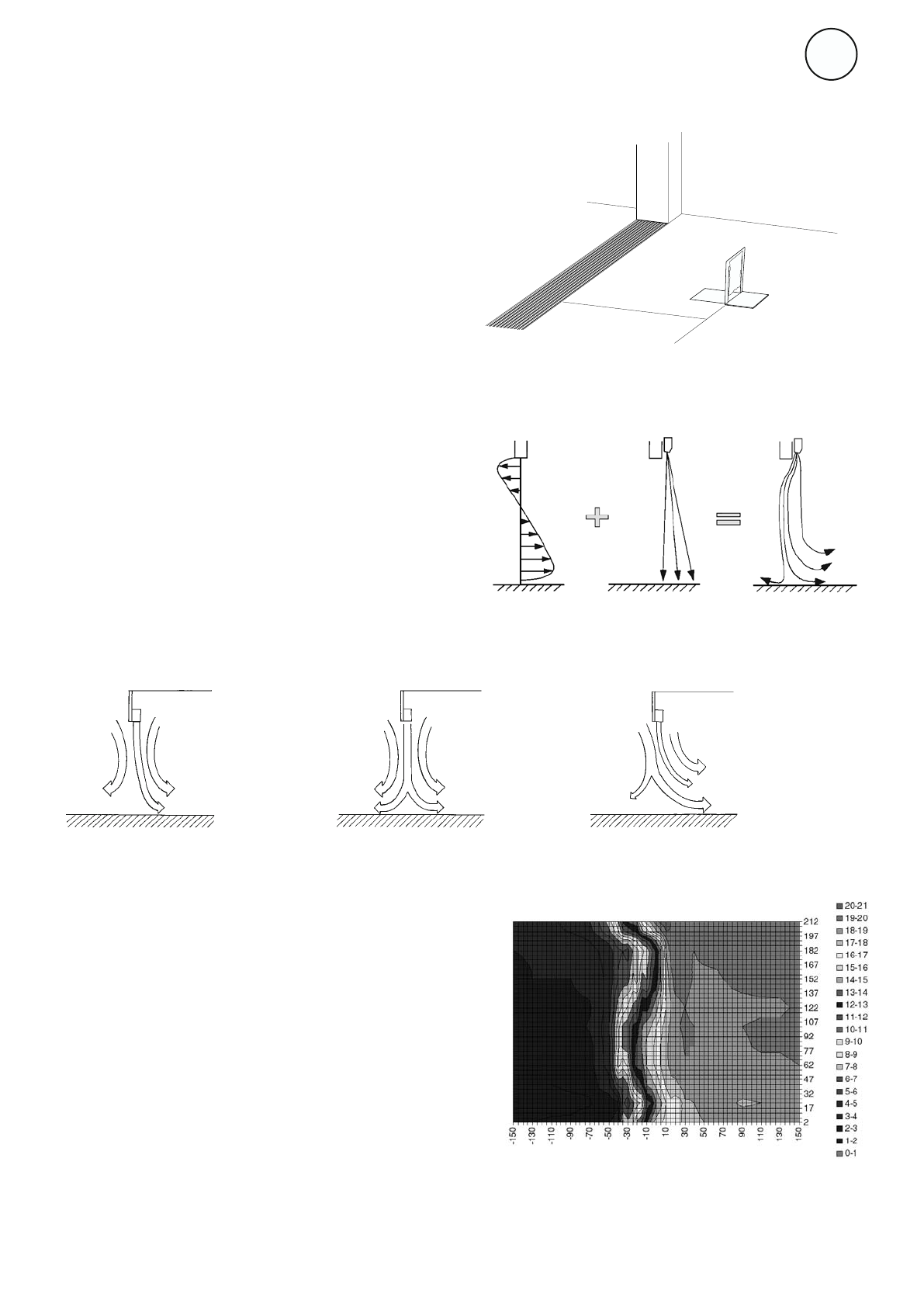 212
197
182
167
152
137
122
107
92
77
62
47
32
17
2

-150 -130 -110 -90 -70 -50 -30 -10 10 30 50 70 90 110 130 150

20-21
19-20
18-19
17-18
16-17
15-16
14-15
13-14
12-13
11-12
10-11
9-10
8-9
7-8
6-7
5-6
4-5
3-4
2-3
1-2
0-1