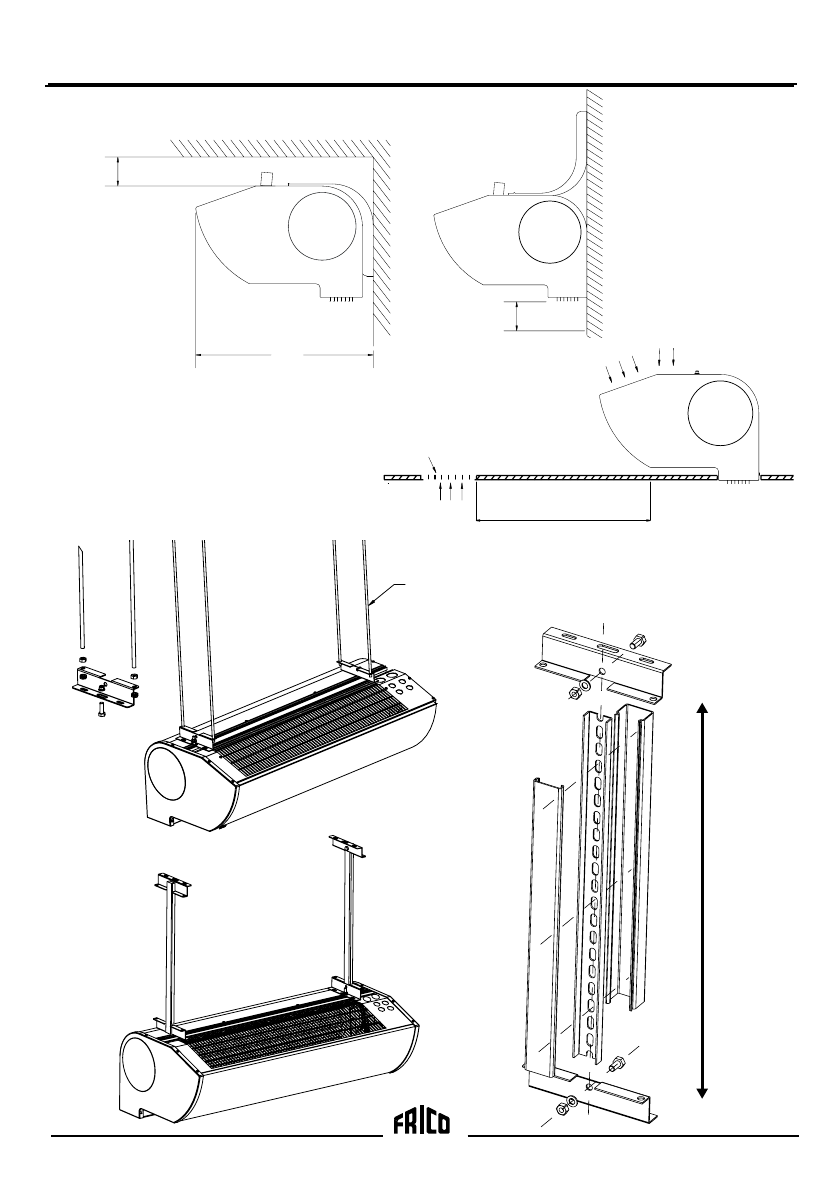 FRICO