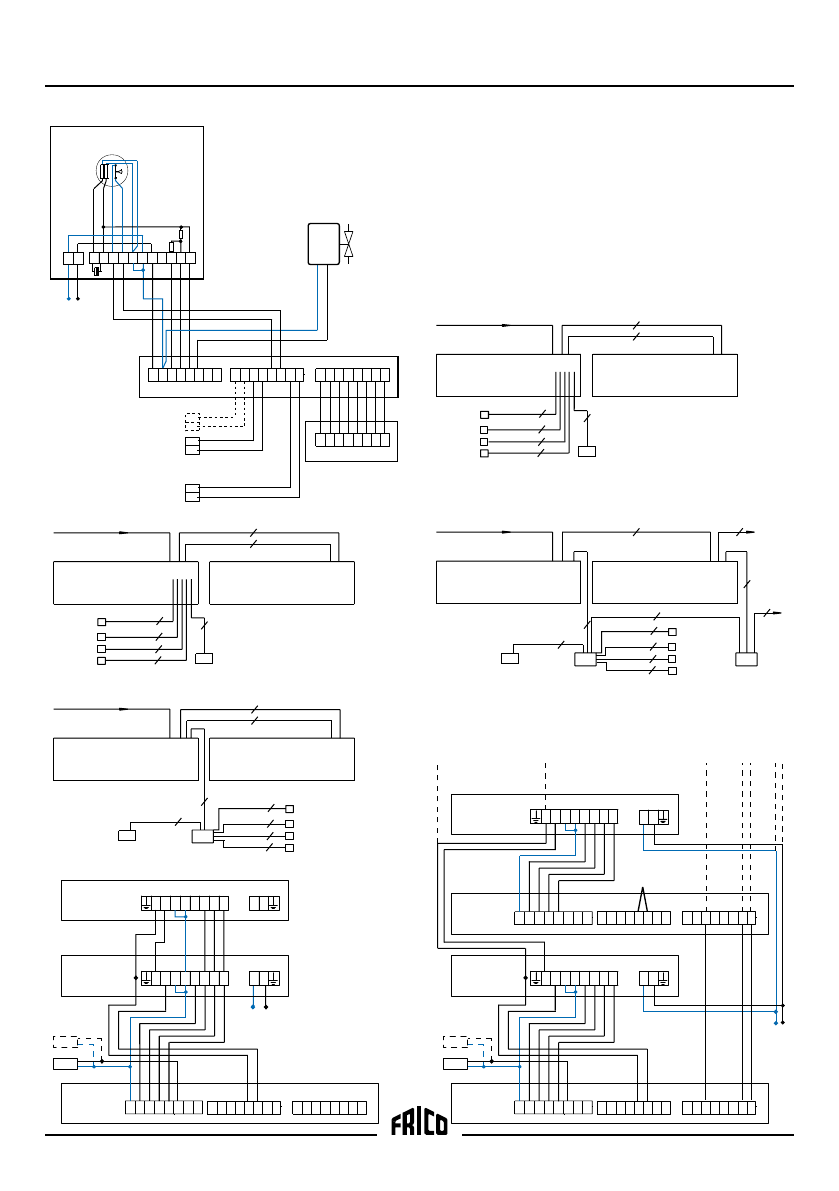 FRICO