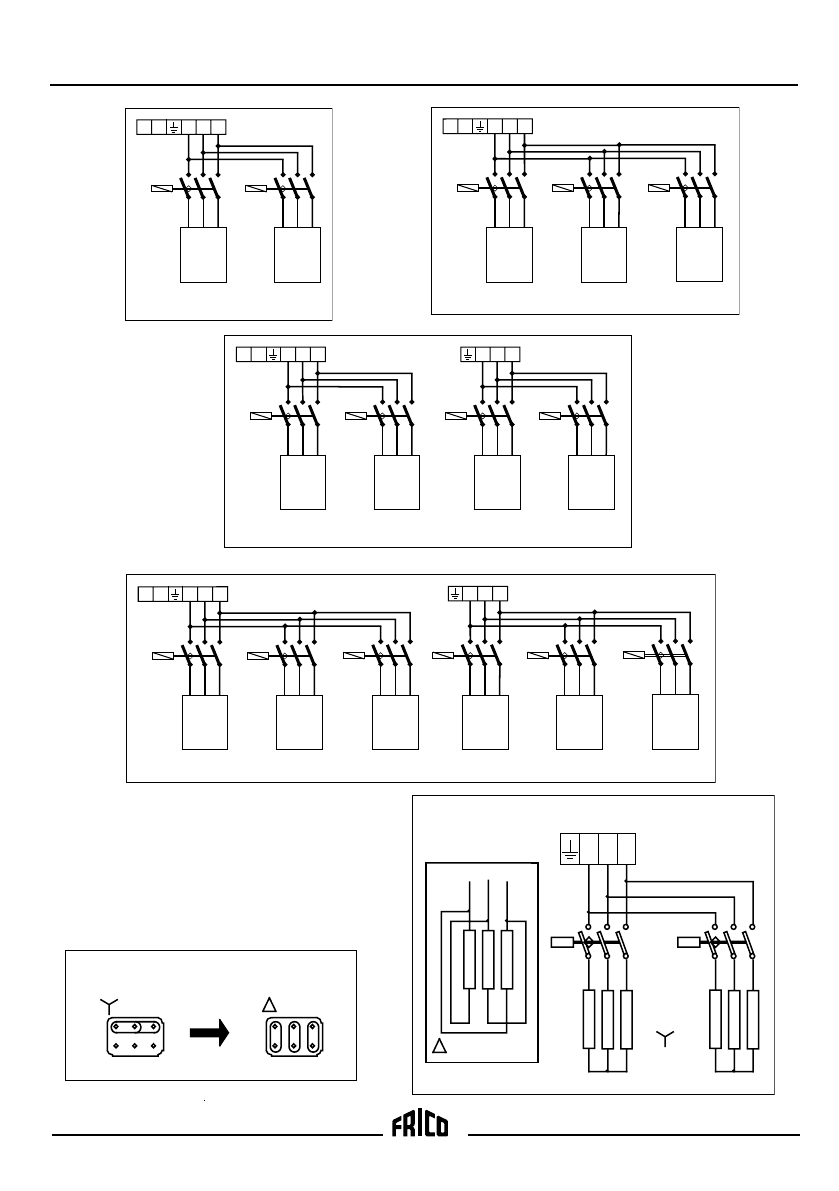 FRICO