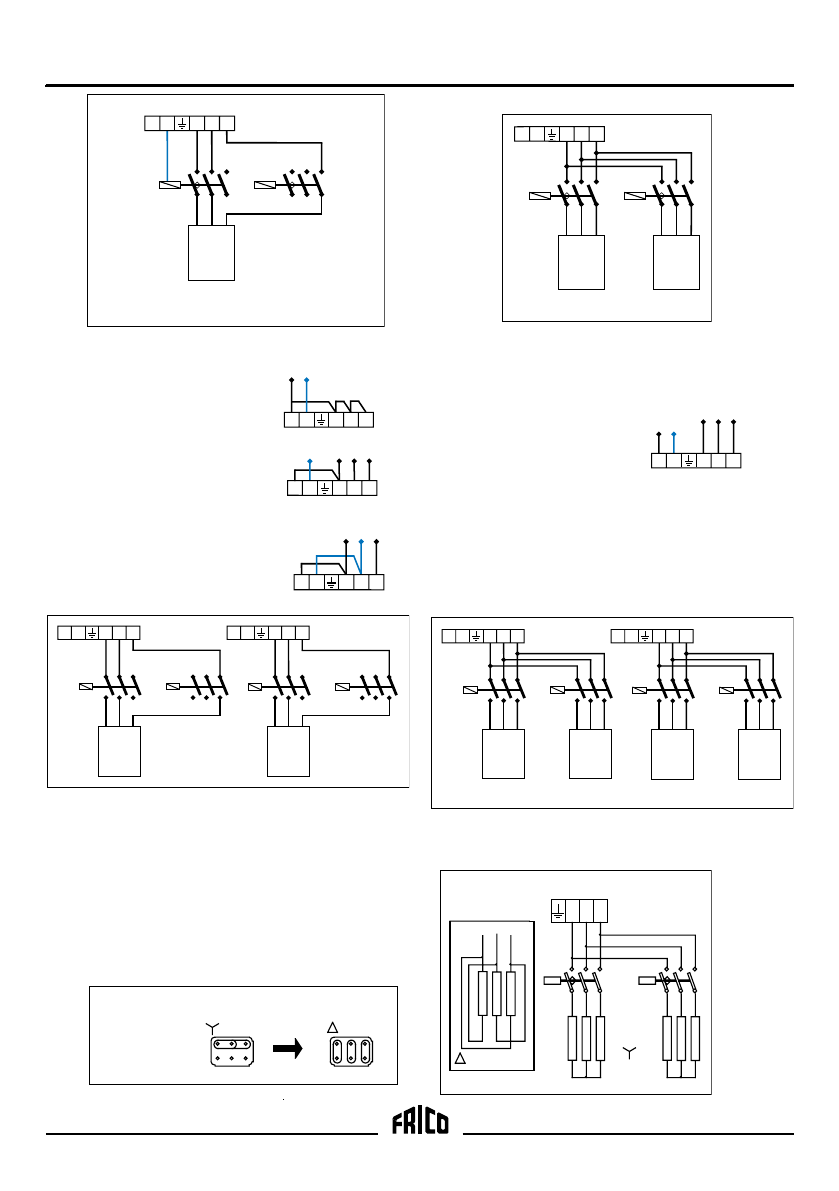 FRICO