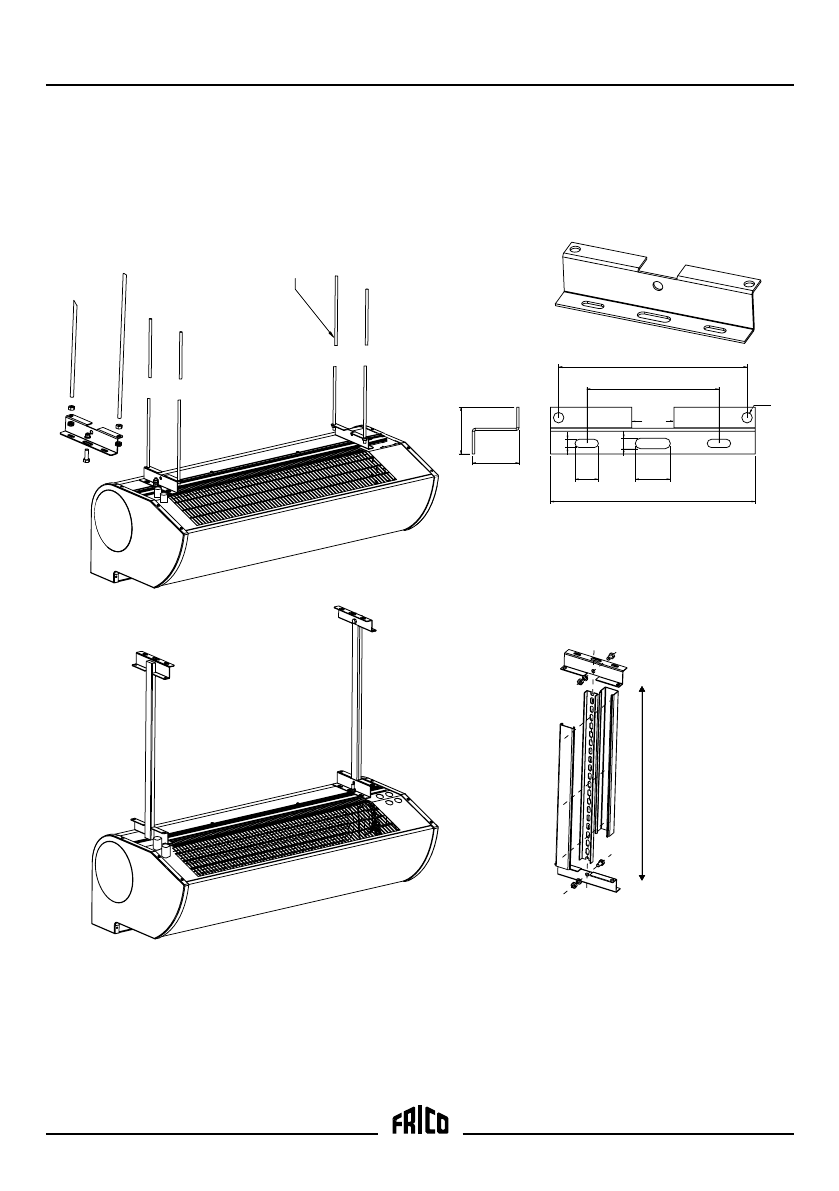 FRICO