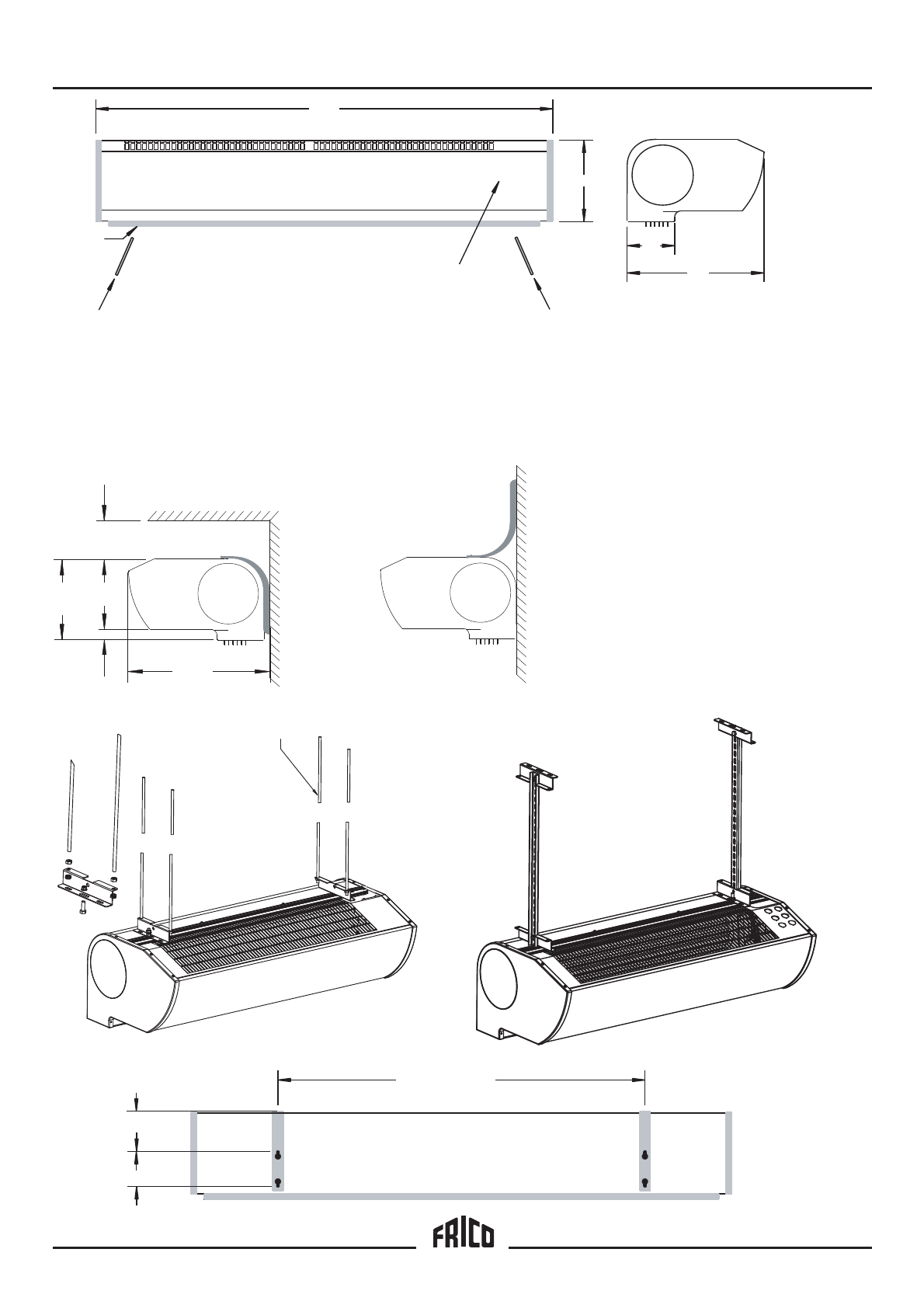 FRICO