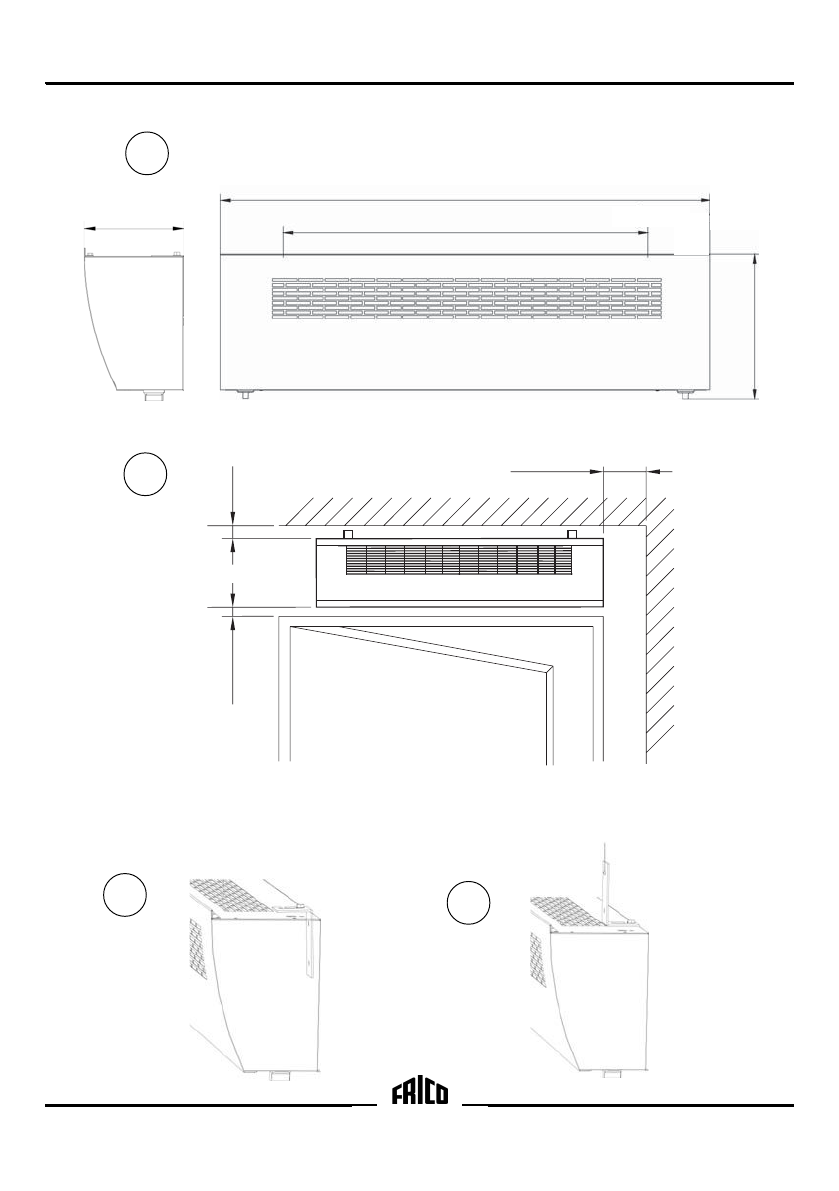 FRICO