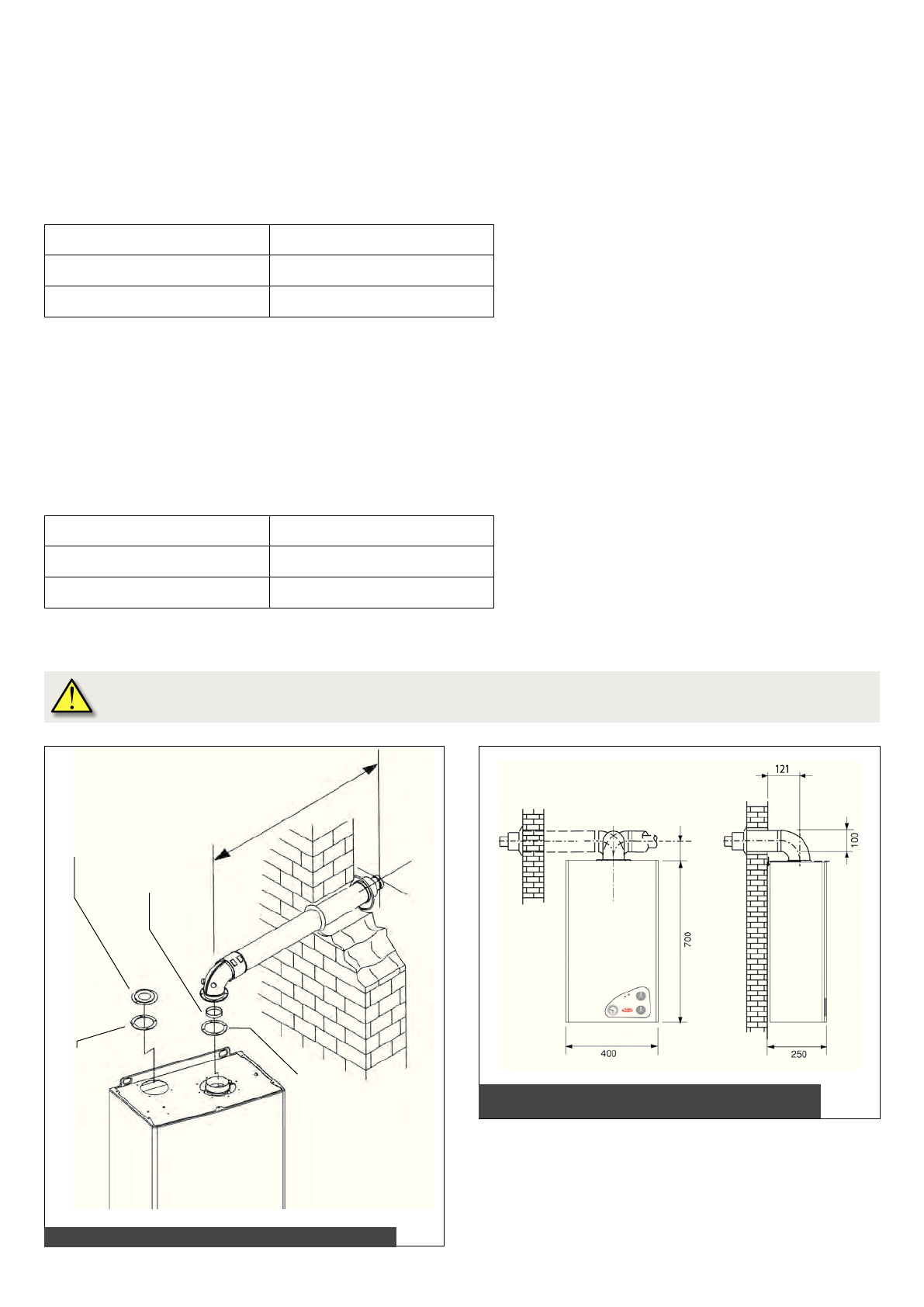 121

100

700

400

250