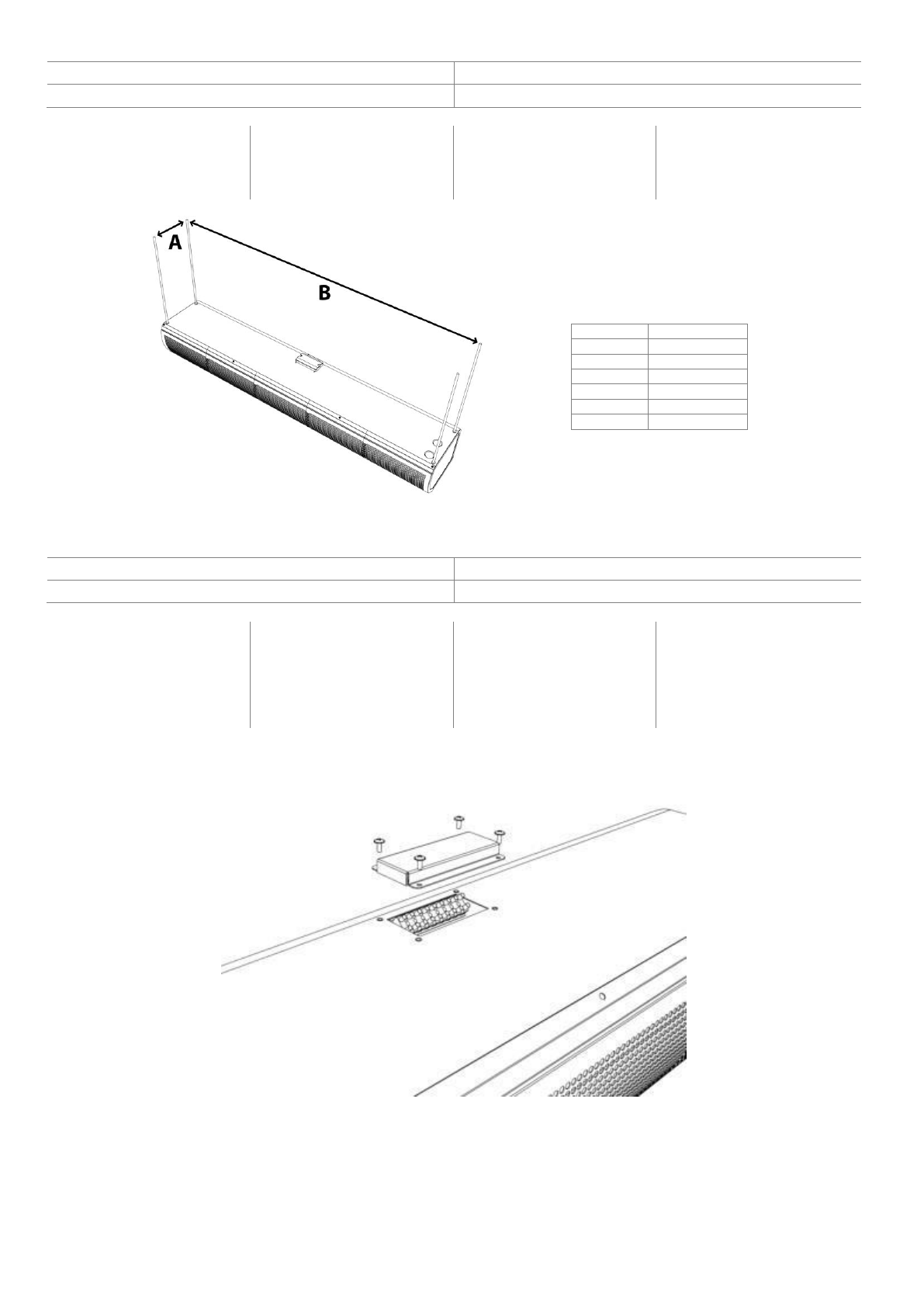 A

B