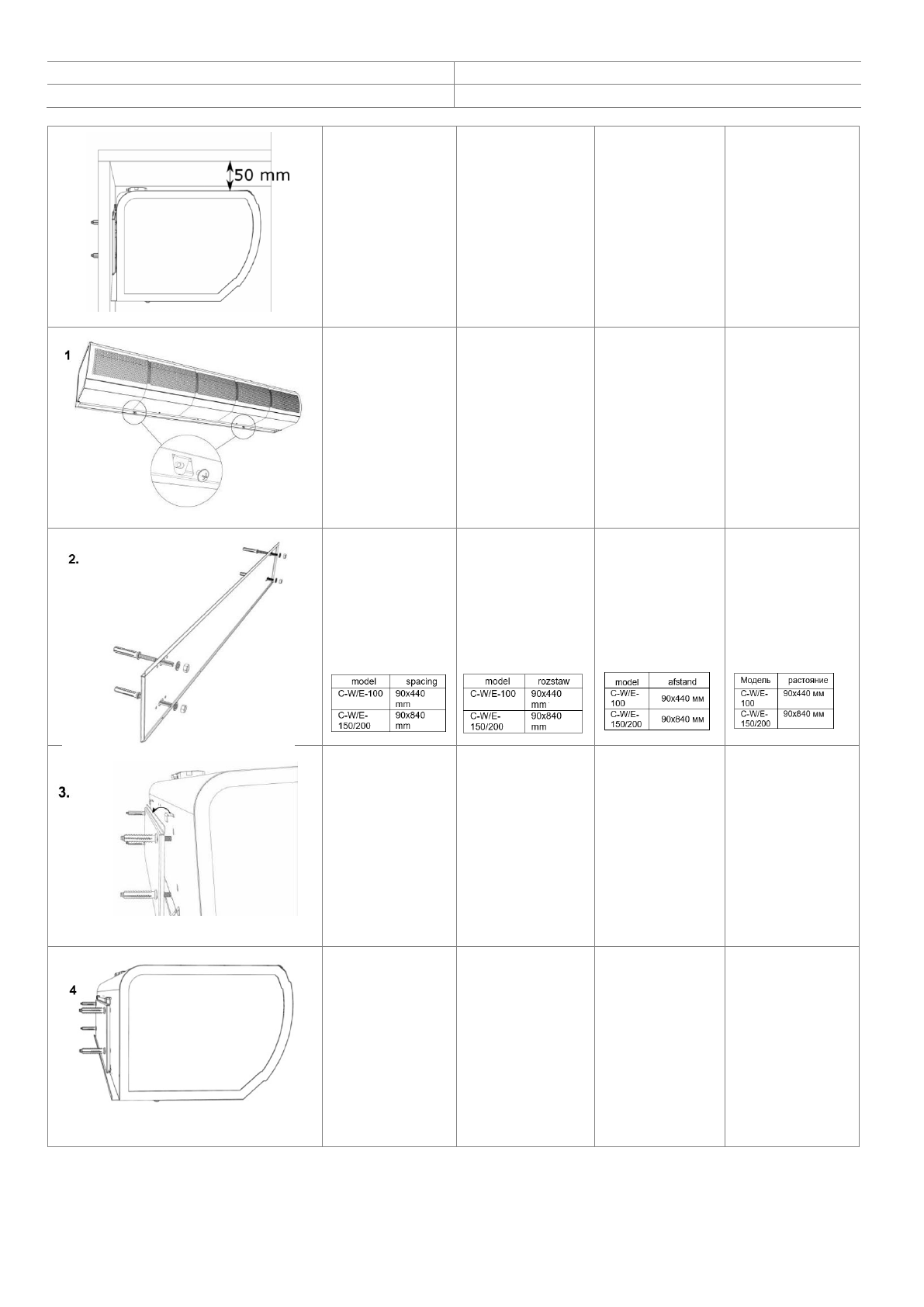 50 mm

1

2.

| model | spacing |
|---|---|
| C-W/E-100 | 90x440 mm |
| C-W/E-150/200 | 90x840 mm |

| model | rozstaw |
|---|---|
| C-W/E-100 | 90x440 mm |
| C-W/E-150/200 | 90x840 mm |

| model | afstand |
|---|---|
| C-W/E-100 | 90x440 мм |
| C-W/E-150/200 | 90x840 мм |

| Модель | растояние |
|---|---|
| C-W/E-100 | 90x440 мм |
| C-W/E-150/200 | 90x840 мм |

3.

4