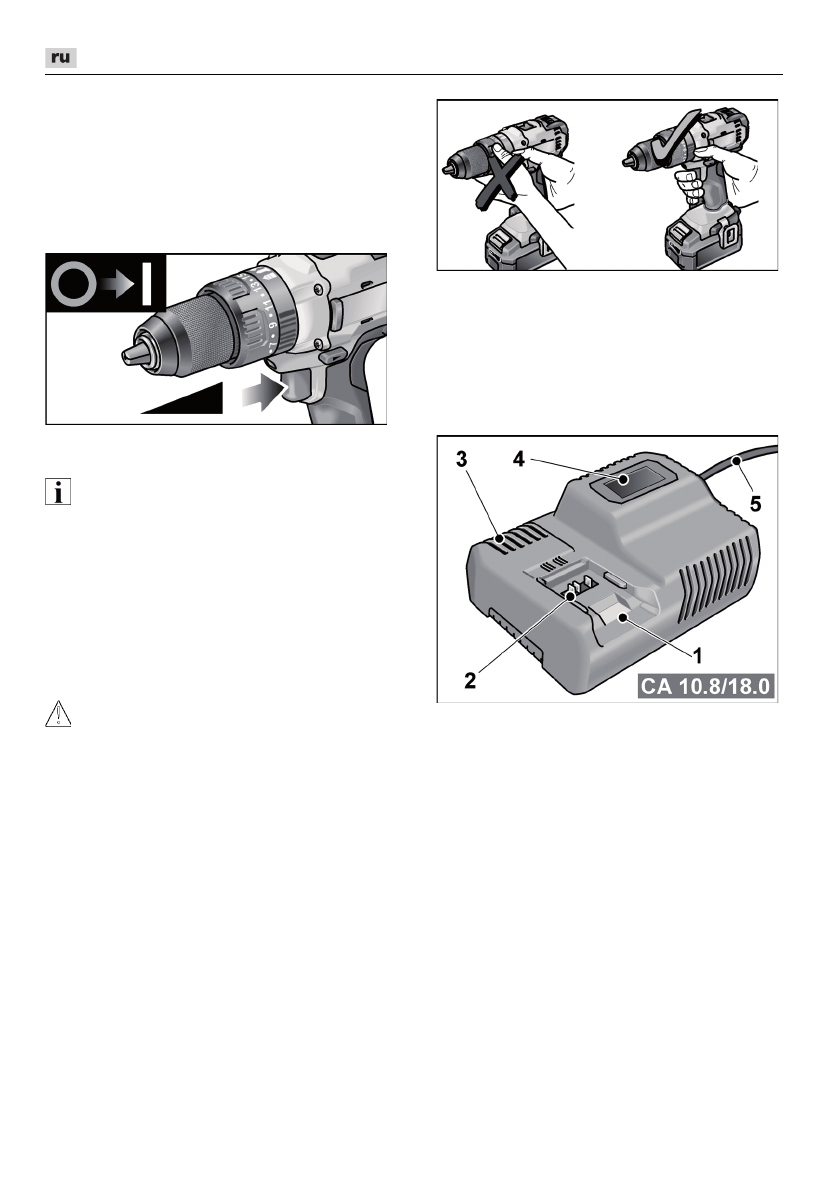 ru

3
4
5
2
1
CA 10.8/18.0