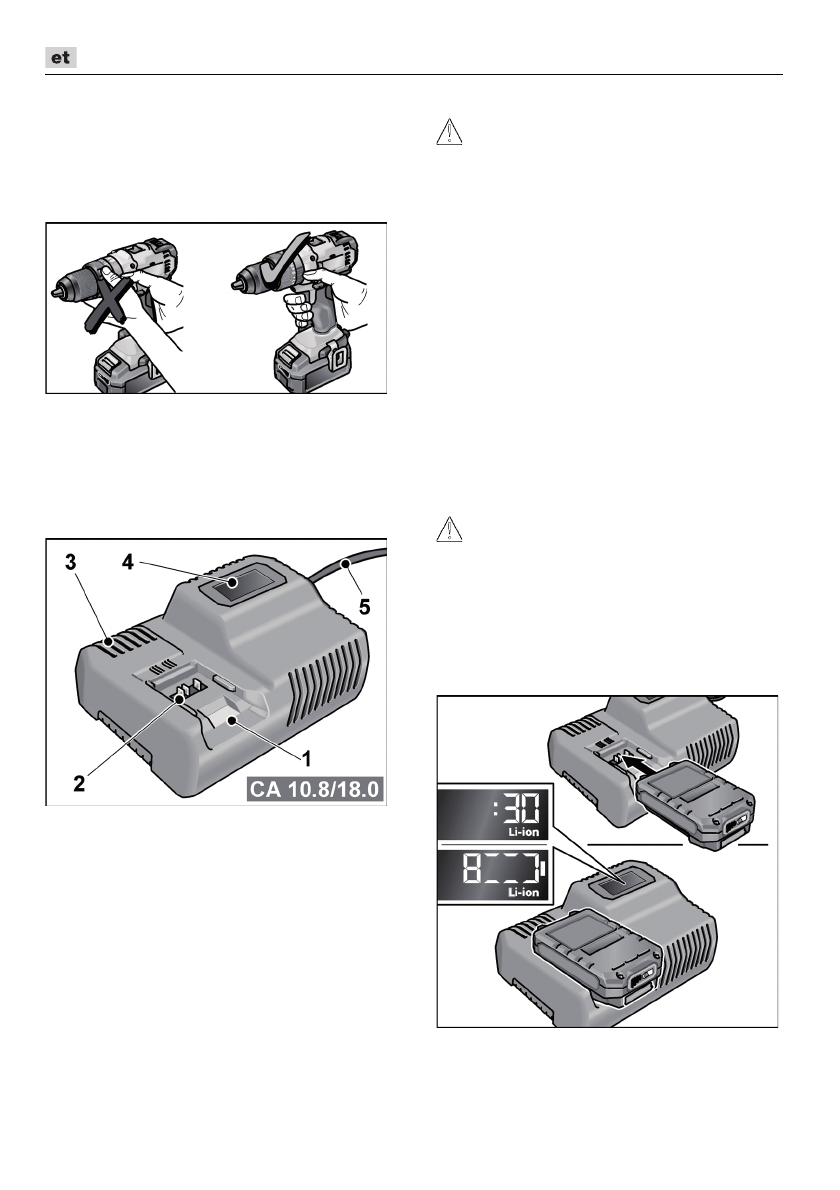 et

3
4
5
2
1
CA 10.8/18.0

:30
Li-ion
8
Li-ion