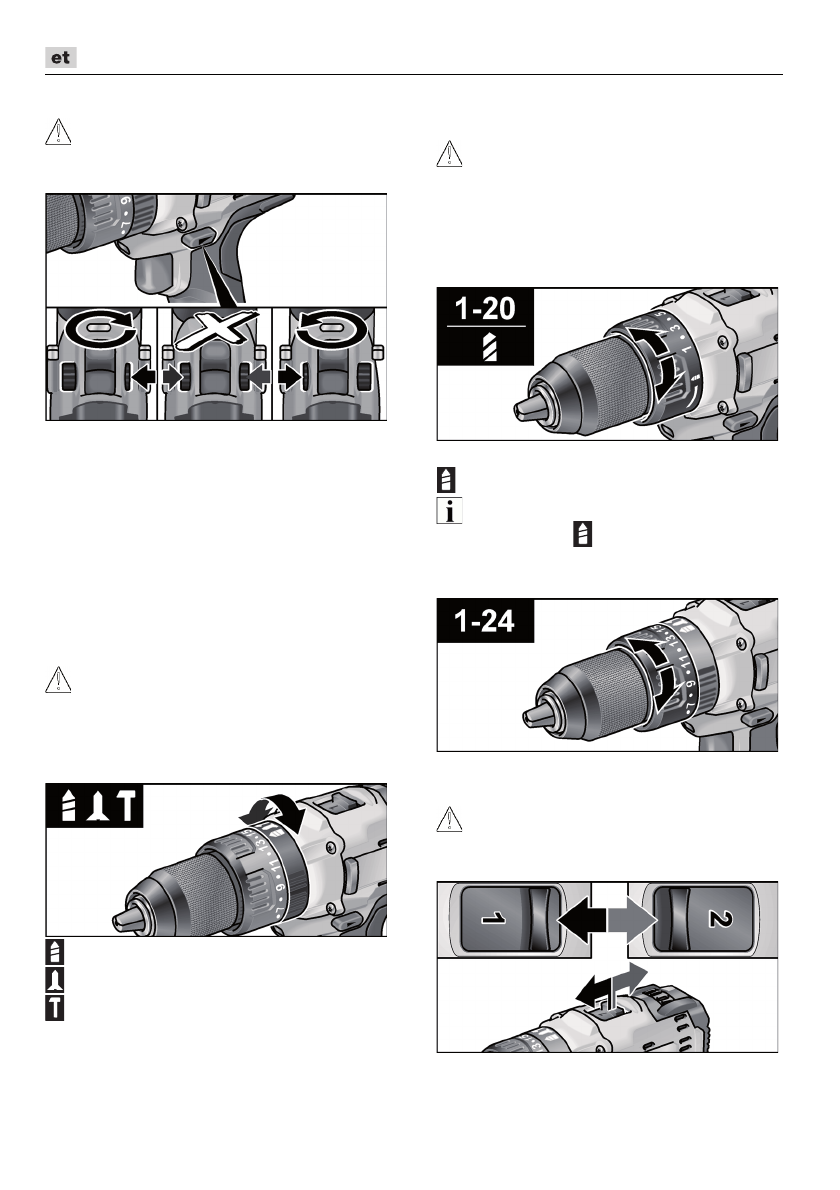 et

1-20

1-24

1

2