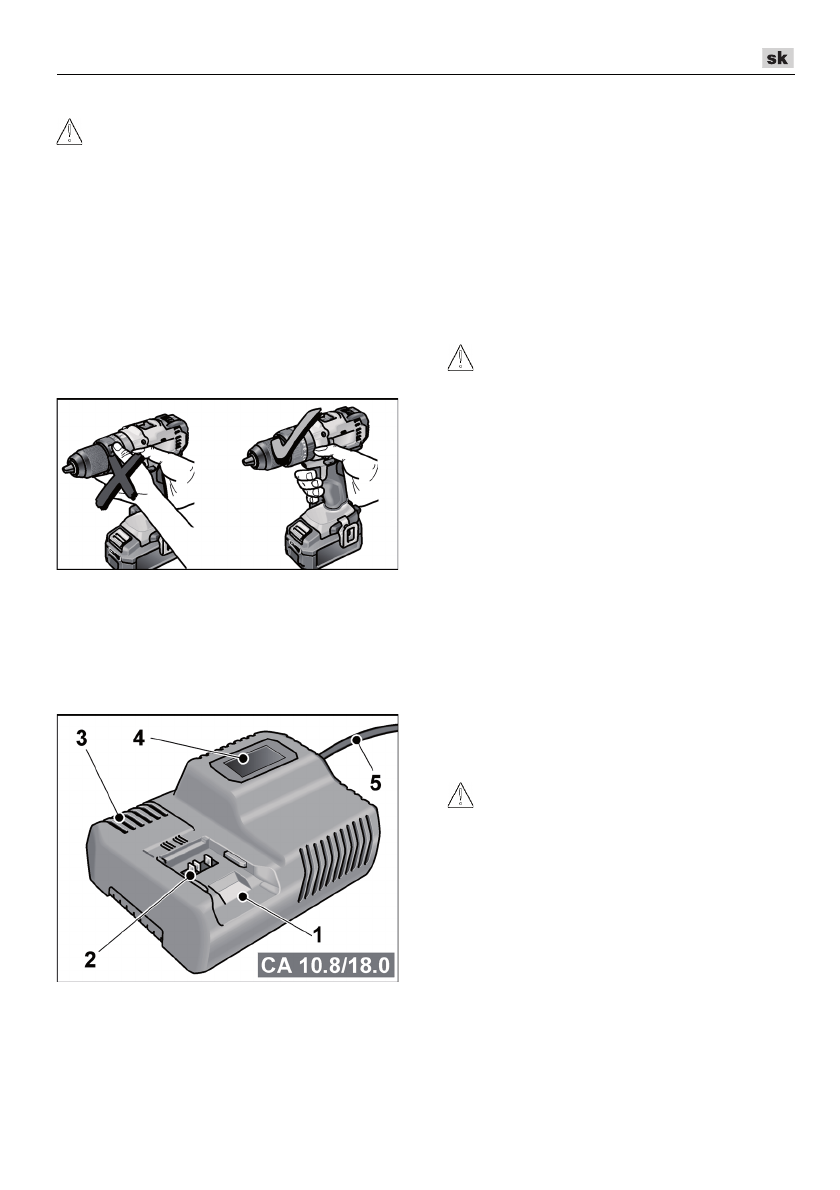 sk

3

4

5

2

1

CA 10.8/18.0