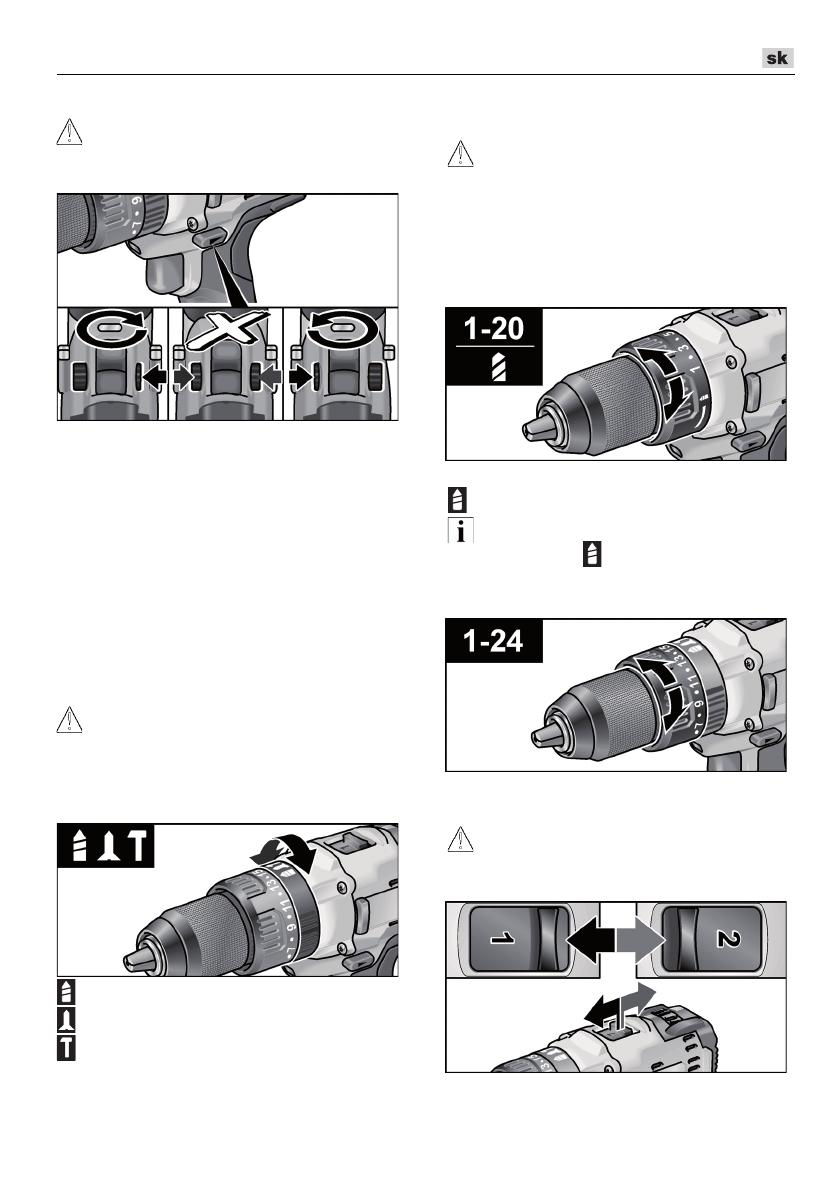 sk

1-20

1-24

1

2