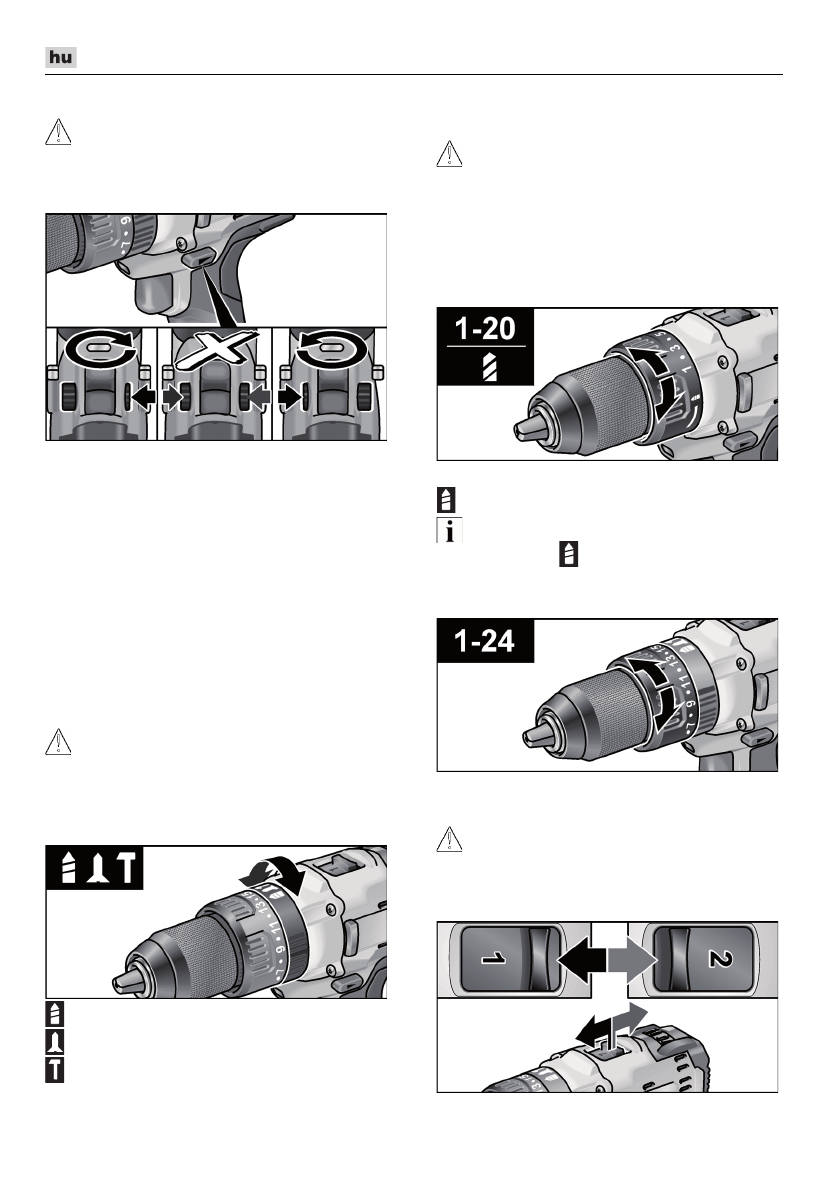 hu

1-20

1-24

1

2