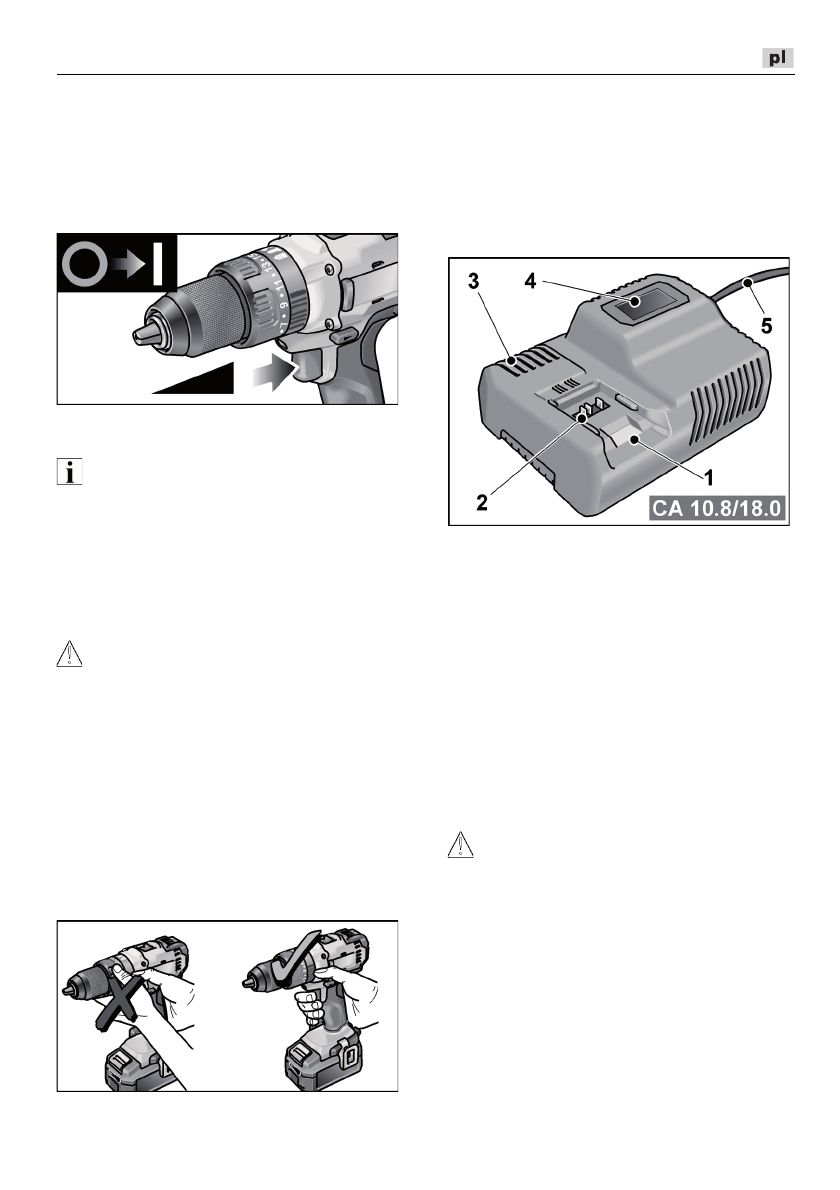 pl

3

4

5

2

1

CA 10.8/18.0