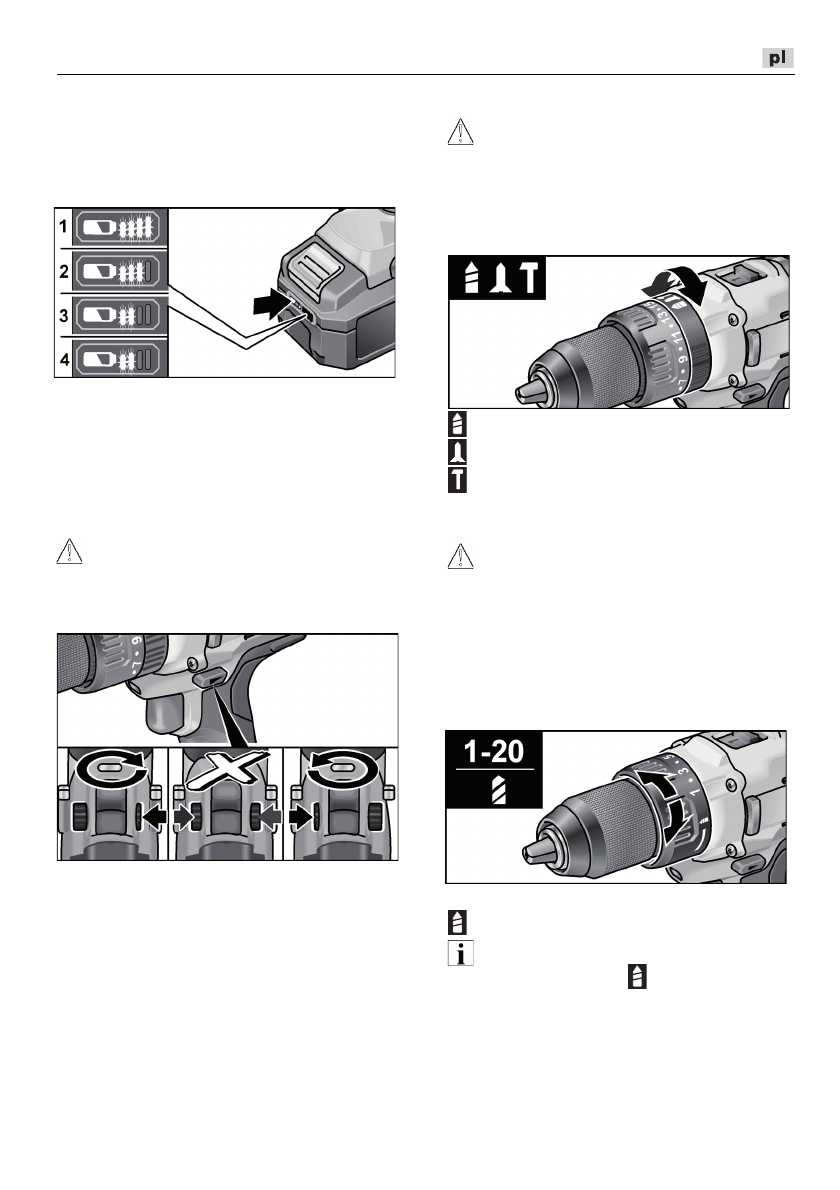 pl

1
2
3
4

1-20