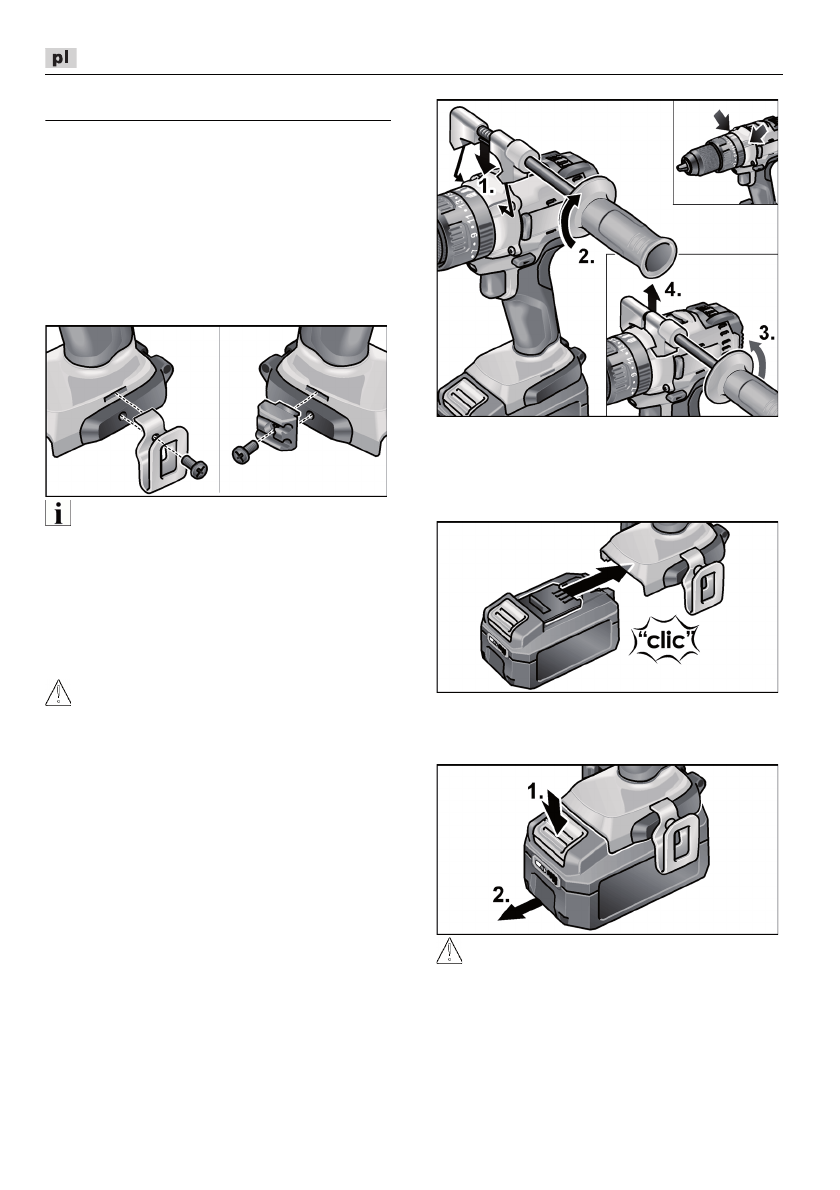 pl

1.

2.

4.

3.

"clic"

1.

2.