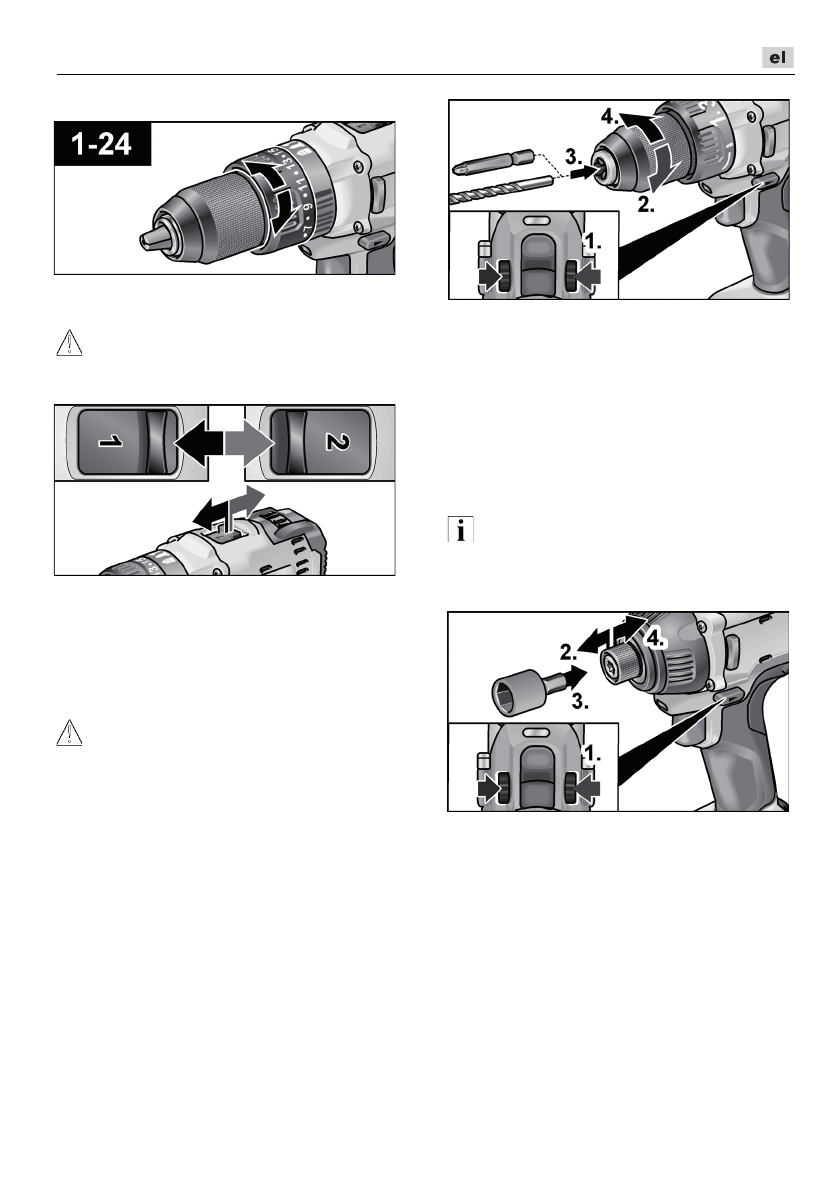 el

1-24

1

2

4.

3.

2.

1.

2.

4.

3.

1.