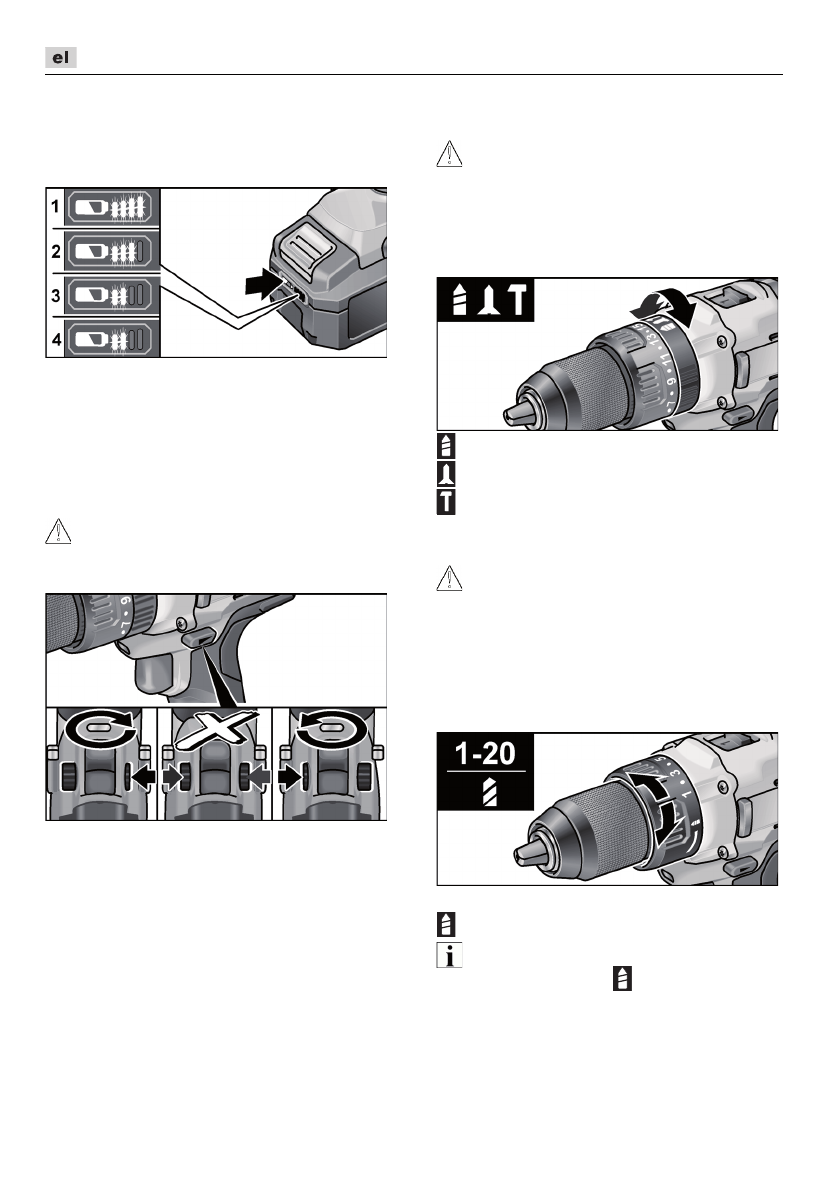 el

1
2
3
4

1-20